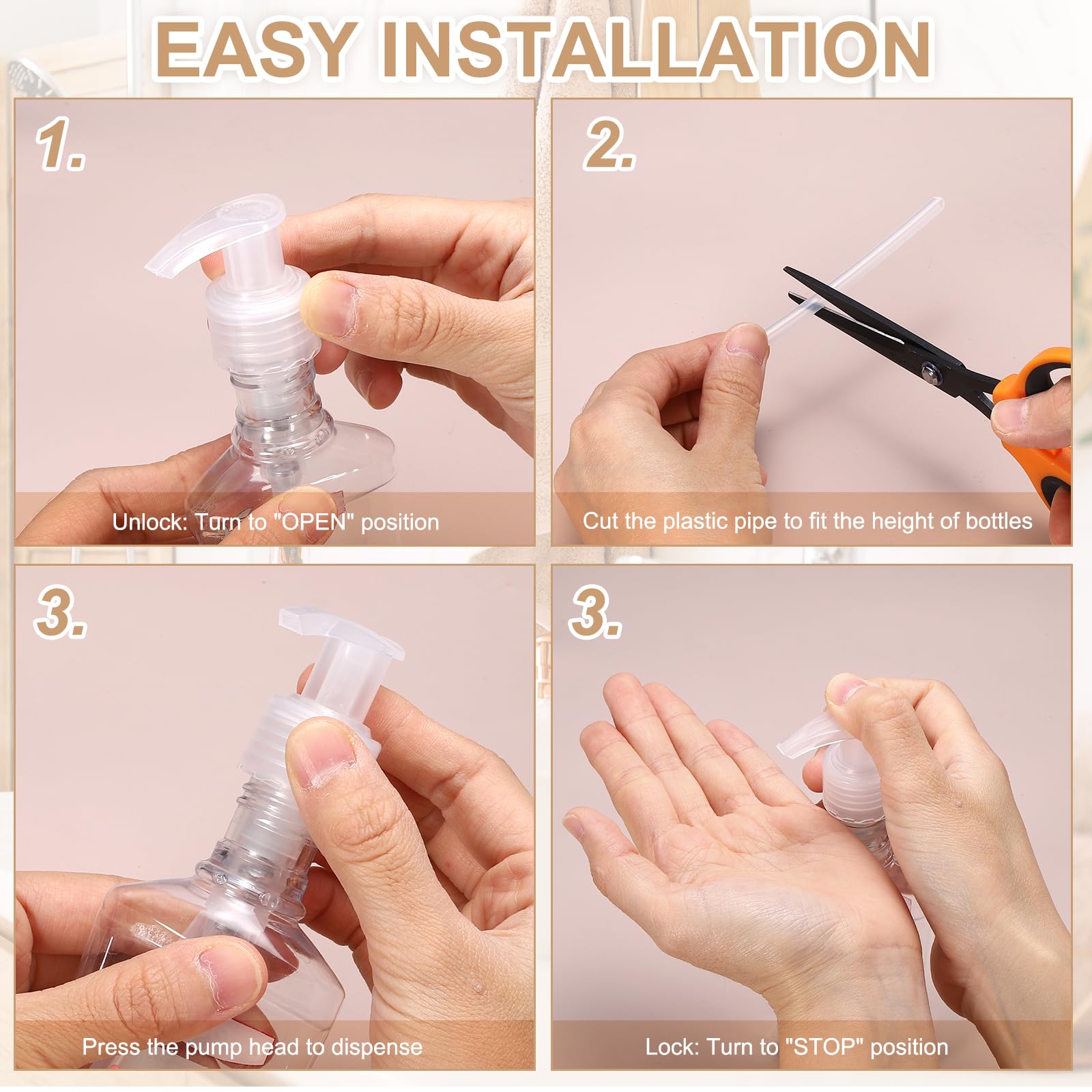 EASY INSTALLATION

1.

Unlock: Turn to "OPEN" position

2.

Cut the plastic pipe to fit the height of bottles

3.

Press the pump head to dispense

3.

Lock: Turn to "STOP" position