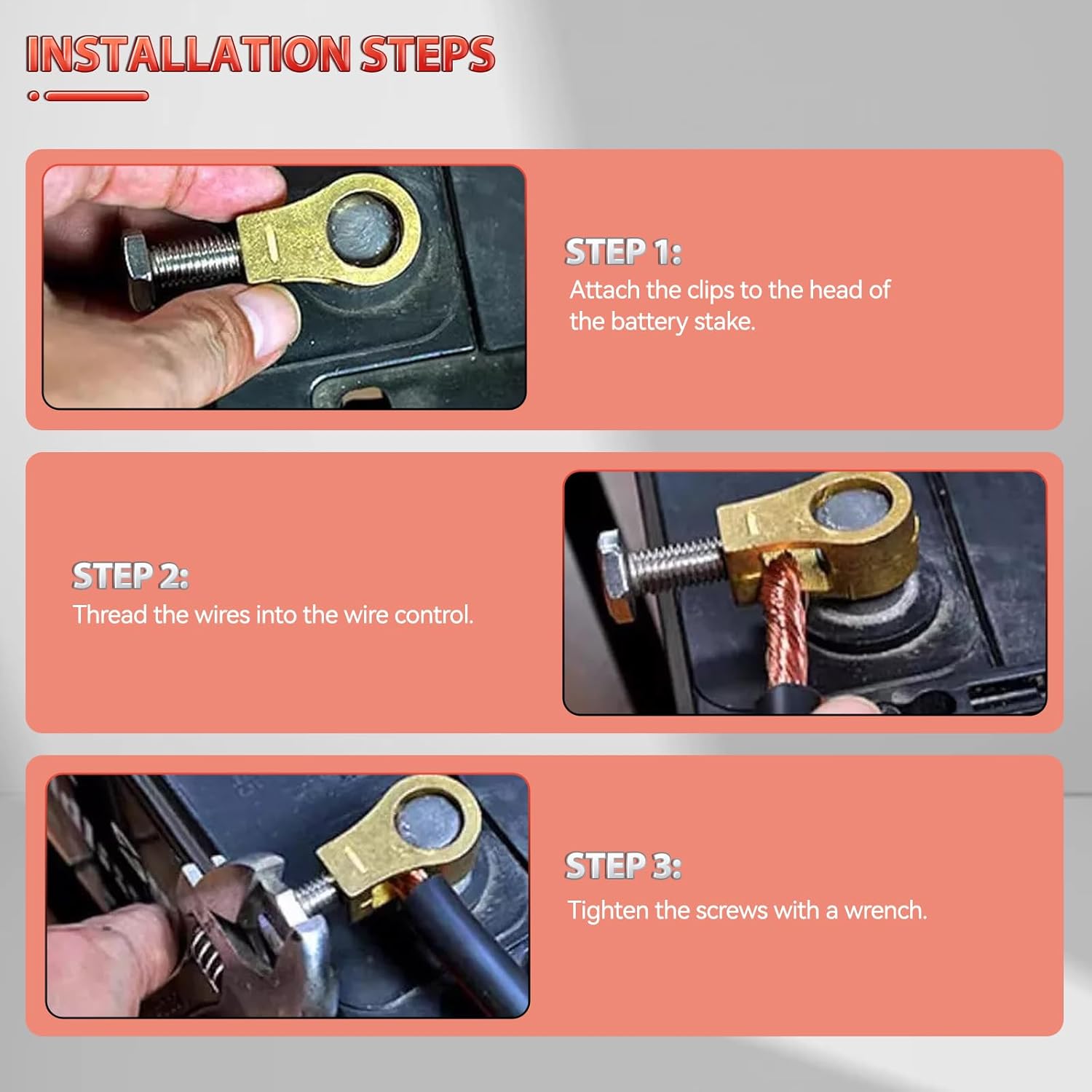 INSTALLATION STEPS

STEP 1:
Attach the clips to the head of the battery stake.

STEP 2:
Thread the wires into the wire control.

STEP 3:
Tighten the screws with a wrench.