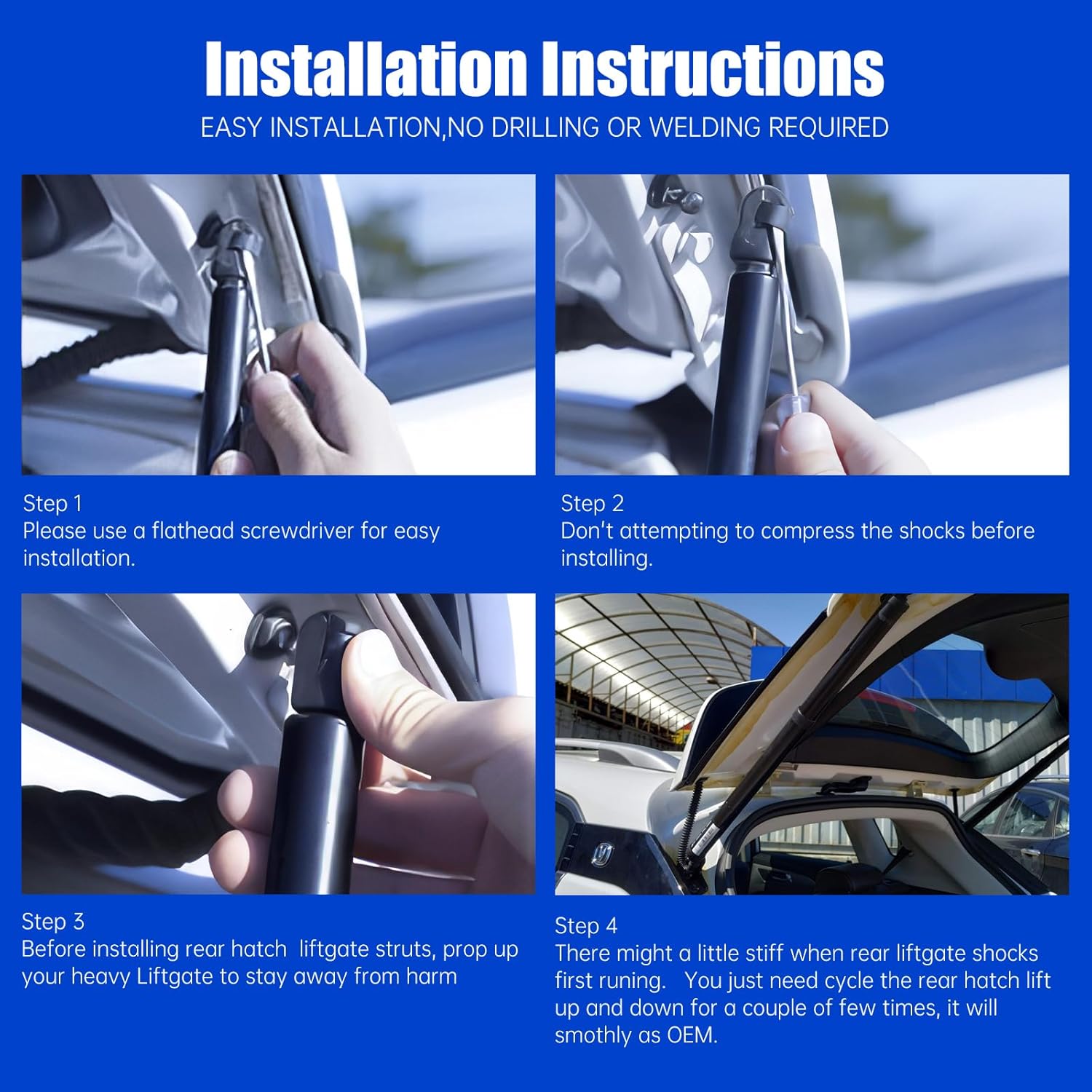 Installation Instructions

EASY INSTALLATION,NO DRILLING OR WELDING REQUIRED

Step 1
Please use a flathead screwdriver for easy installation.

Step 2
Don't attempting to compress the shocks before installing.

Step 3
Before installing rear hatch  liftgate struts, prop up your heavy Liftgate to stay away from harm

Step 4
There might a little stiff when rear liftgate shocks first runing.   You just need cycle the rear hatch lift up and down for a couple of few times, it will smothly as OEM.