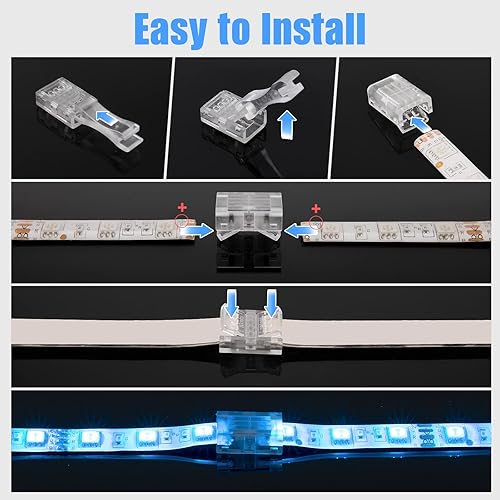 Easy to Install

+

+