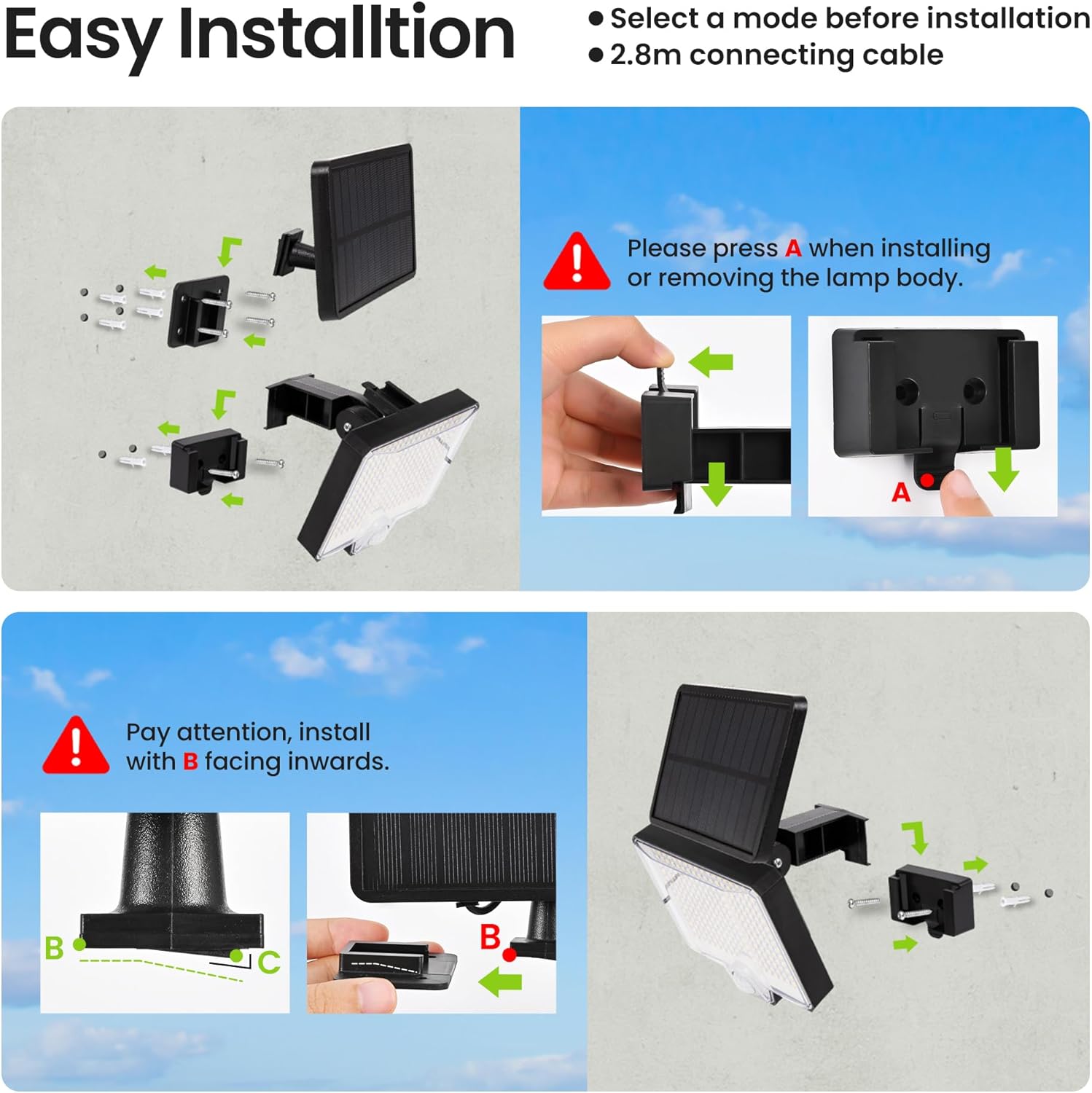 Easy Installtion

● Select a mode before installation
● 2.8m connecting cable

Please press A when installing or removing the lamp body.

A

Pay attention, install with B facing inwards.

B

C

B