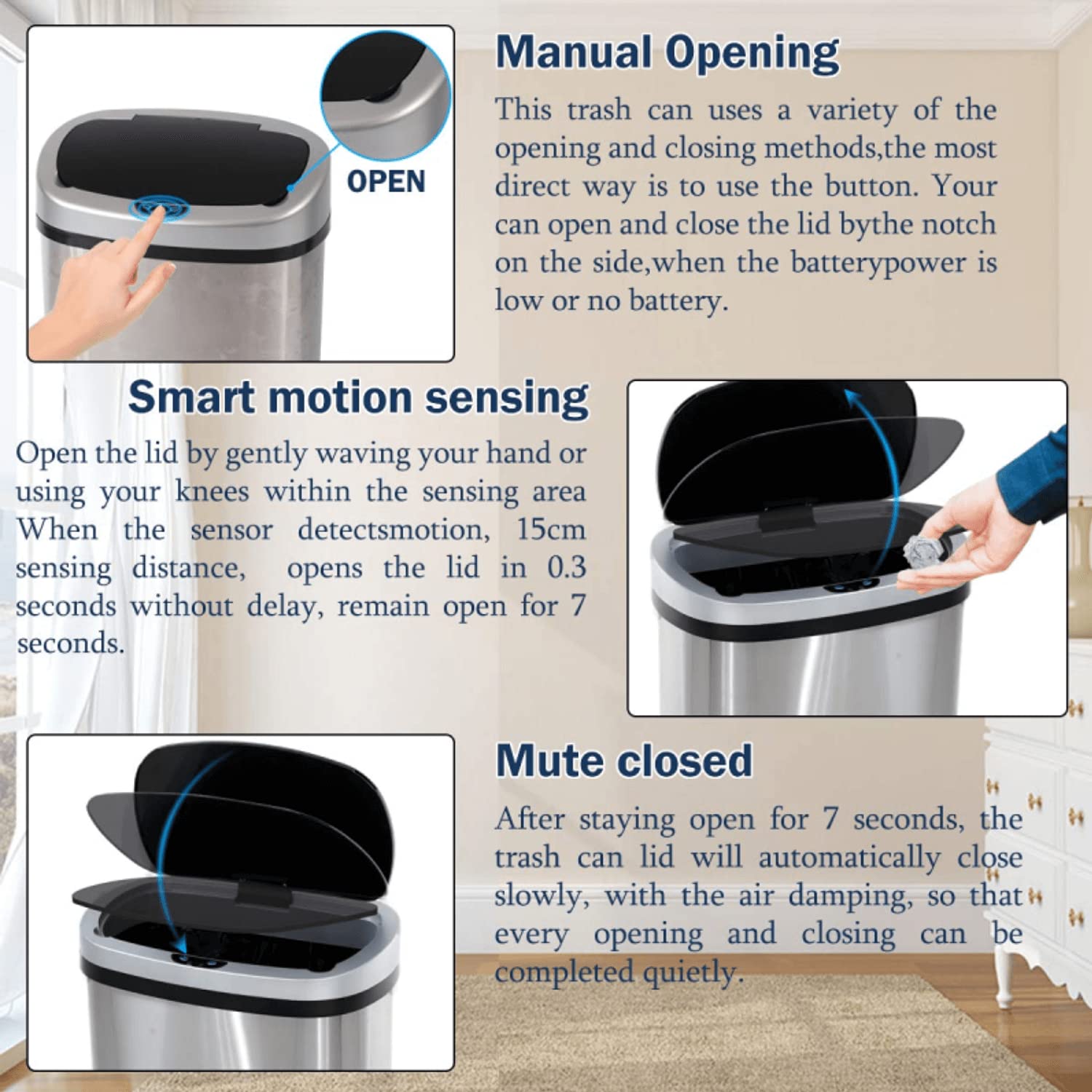 OPEN

Manual Opening

This trash can uses a variety of the opening and closing methods,the most direct way is to use the button. Your can open and close the lid bythe notch on the side,when the batterypower is low or no battery.

Smart motion sensing

Open the lid by gently waving your hand or using your knees within the sensing area When the sensor detectsmotion, 15cm sensing distance, opens the lid in 0.3 seconds without delay, remain open for 7 seconds.

Mute closed

After staying open for 7 seconds, the trash can lid will automatically close slowly, with the air damping, so that every opening and closing can be completed quietly.