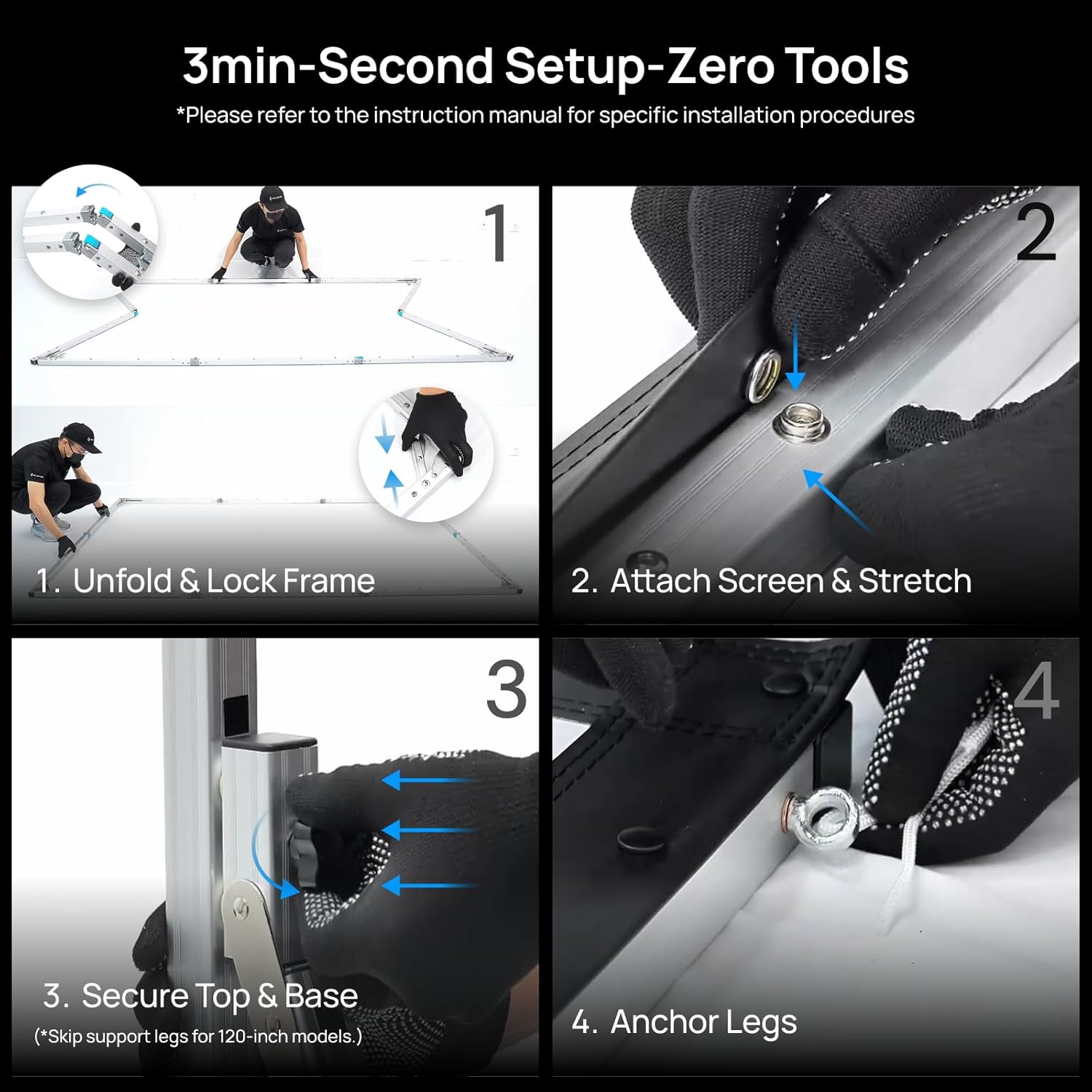 3min-Second Setup-Zero Tools
*Please refer to the instruction manual for specific installation procedures

1

1. Unfold & Lock Frame

2

2. Attach Screen & Stretch

3

3. Secure Top & Base
(*Skip support legs for 120-inch models.)

4

4. Anchor Legs