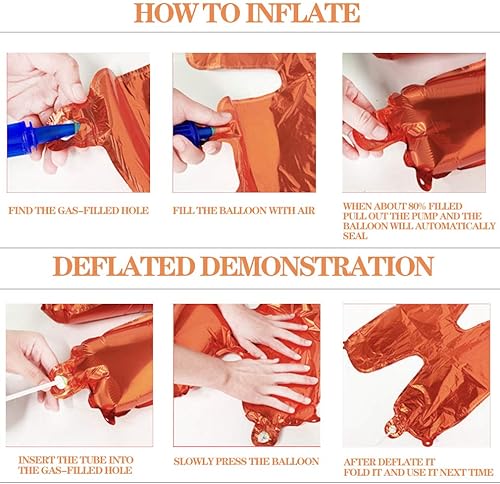 HOW TO INFLATE

FIND THE GAS-FILLED HOLE

FILL THE BALLOON WITH AIR

WHEN ABOUT 80% FILLED PULL OUT THE PUMP AND THE BALLOON WILL AUTOMATICALLY SEAL

DEFLATED DEMONSTRATION

INSERT THE TUBE INTO THE GAS-FILLED HOLE

SLOWLY PRESS THE BALLOON

AFTER DEFLATE IT FOLD IT AND USE IT NEXT TIME