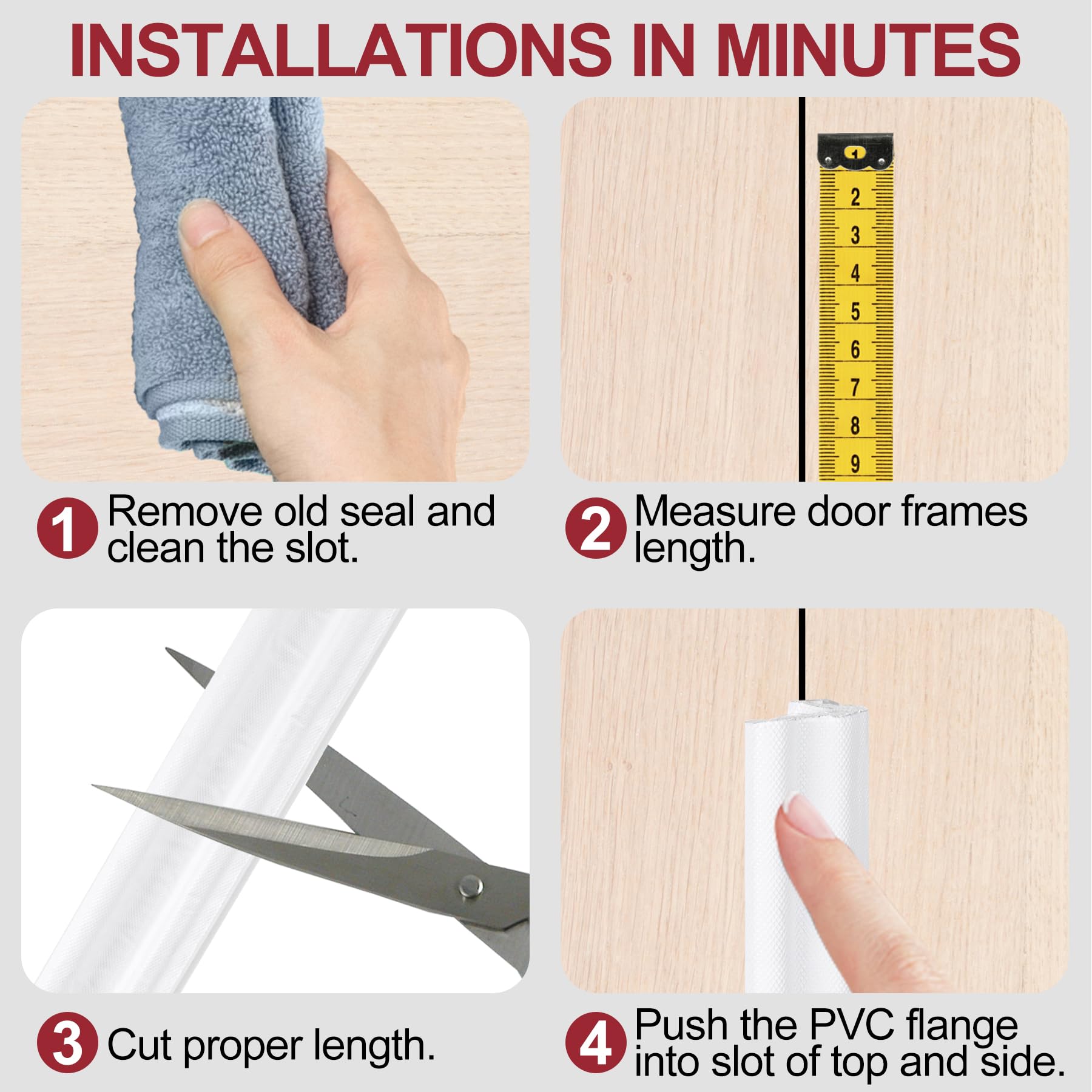 INSTALLATIONS IN MINUTES

1
2
3
4
5
6
7
8
9

1 Remove old seal and clean the slot.

2 Measure door frames length.

3 Cut proper length.

4 Push the PVC flange into slot of top and side.