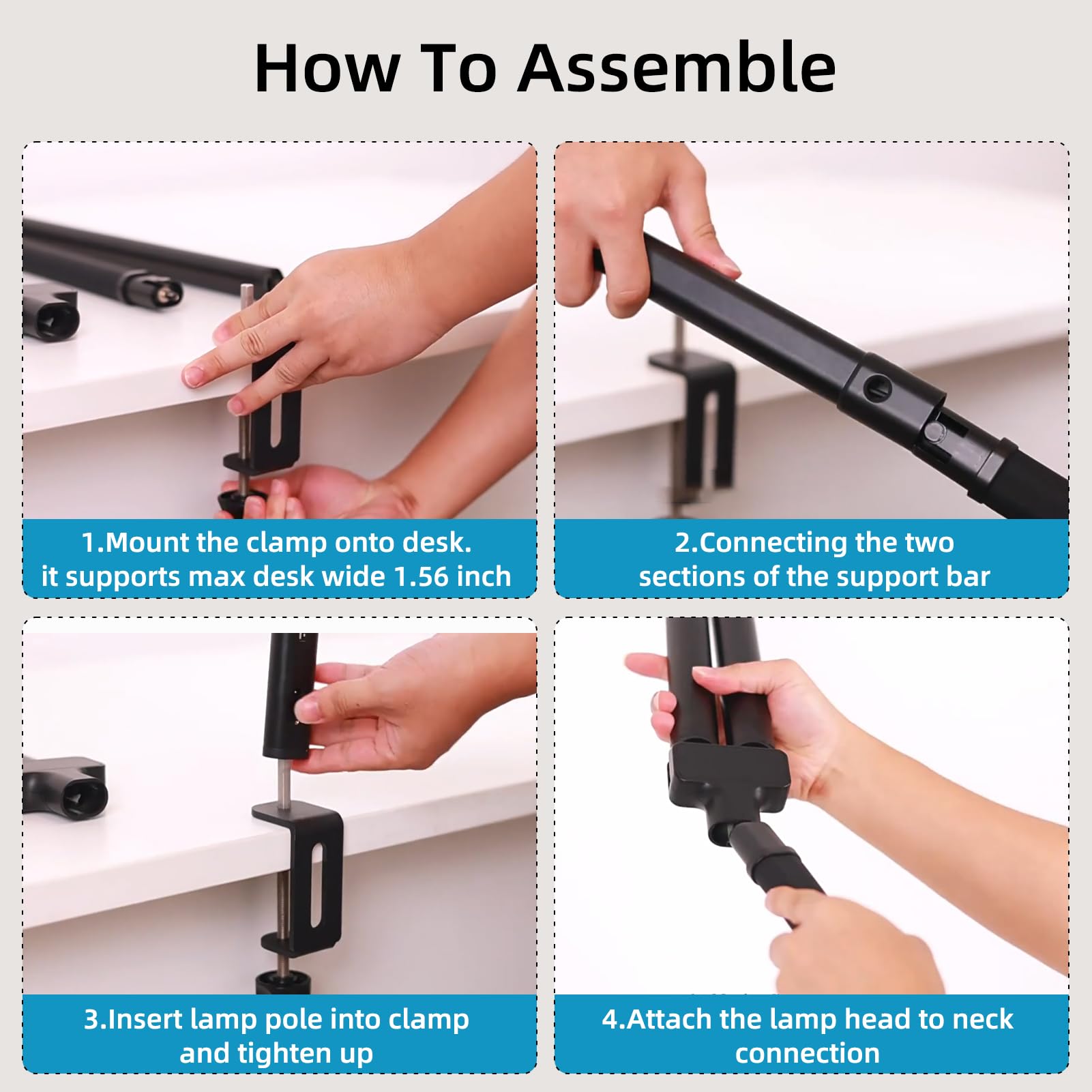 How To Assemble

1.Mount the clamp onto desk. it supports max desk wide 1.56 inch

2.Connecting the two sections of the support bar

3.Insert lamp pole into clamp and tighten up

4.Attach the lamp head to neck connection