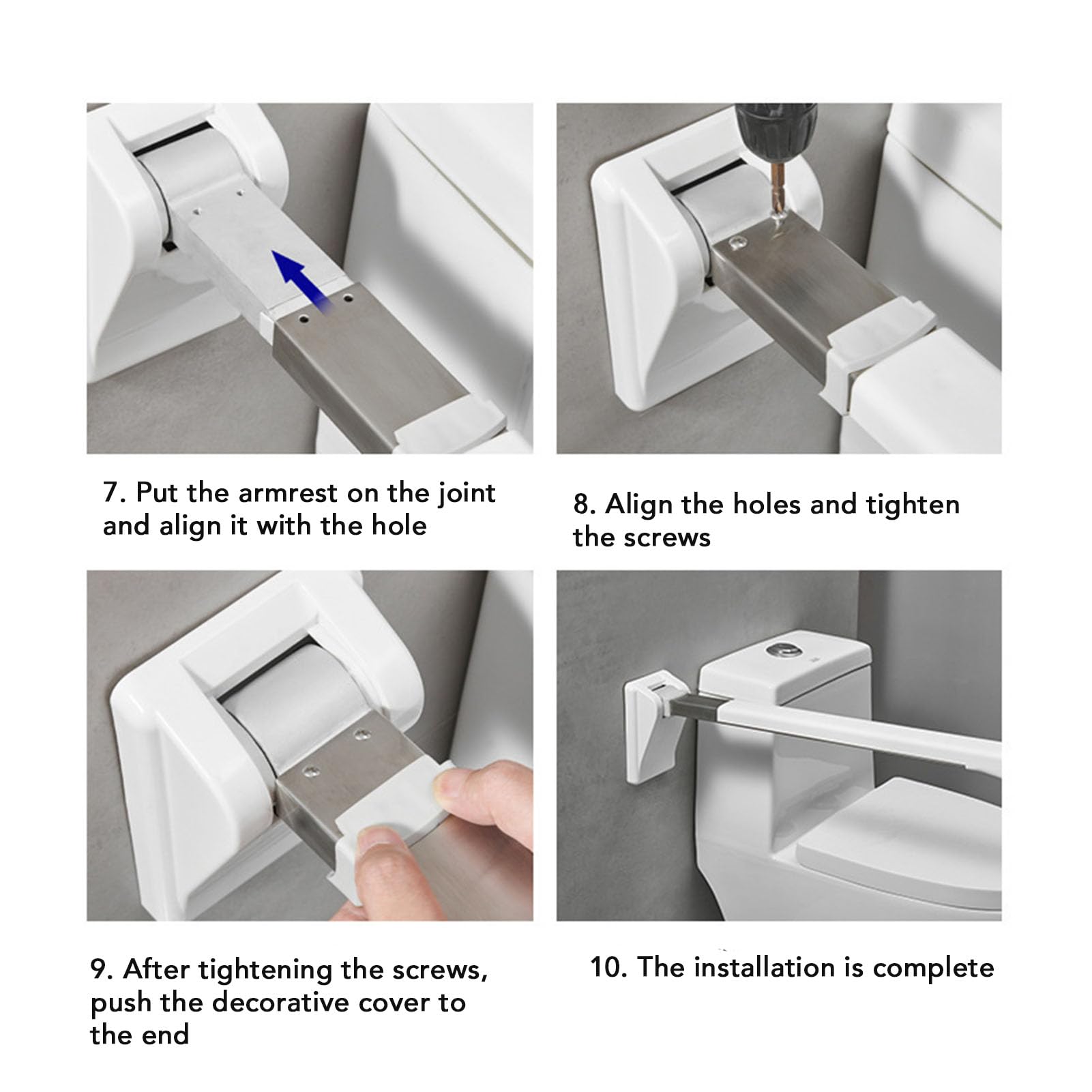 7. Put the armrest on the joint and align it with the hole

8. Align the holes and tighten the screws

9. After tightening the screws, push the decorative cover to the end

10. The installation is complete