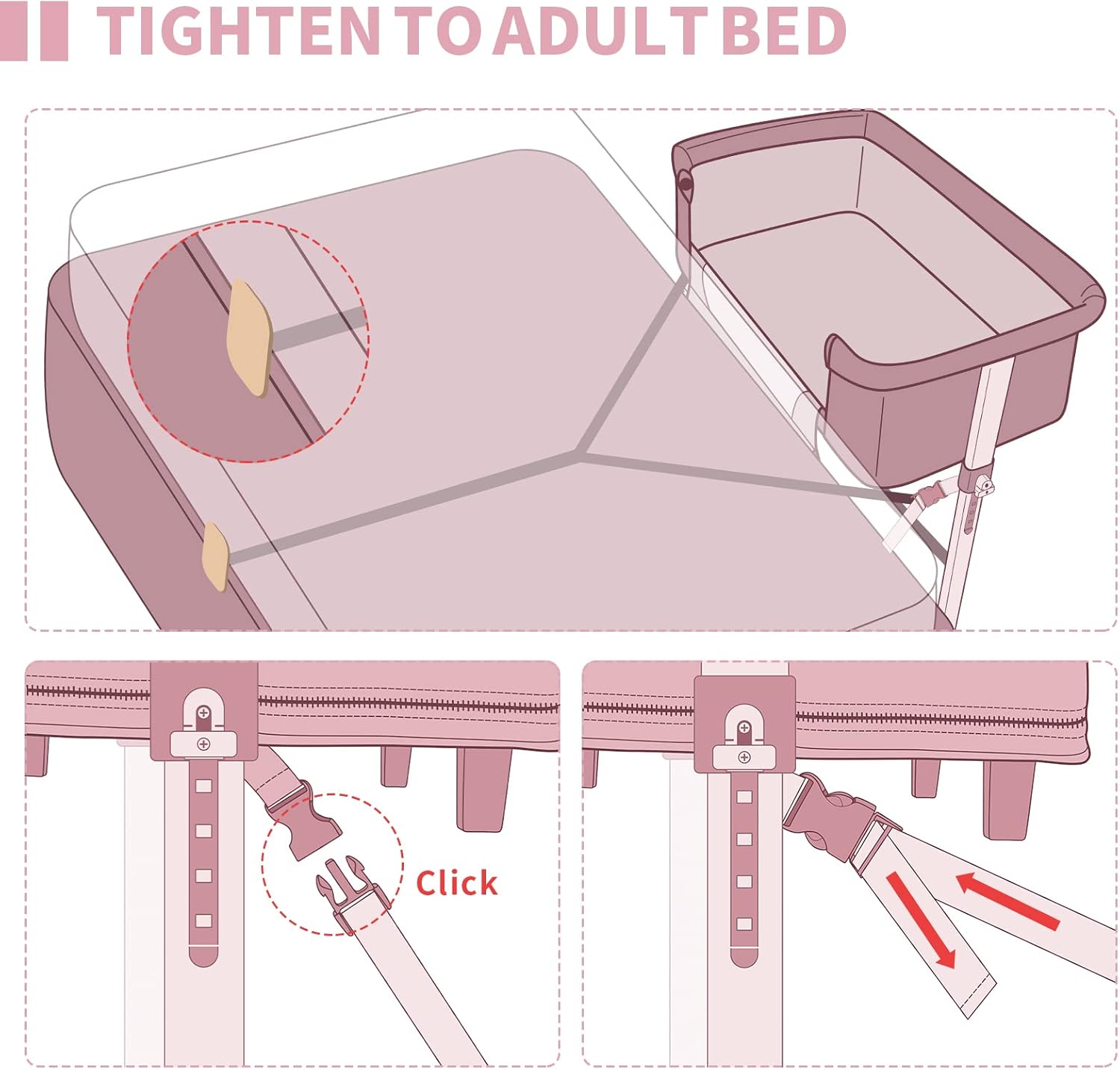 TIGHTEN TO ADULT BED

Click