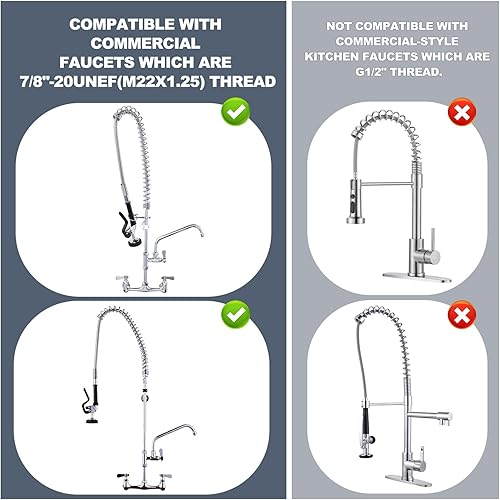 COMPATIBLE WITH COMMERCIAL FAUCETS WHICH ARE 7/8"-20UNEF(M22X1.25) THREAD

NOT COMPATIBLE WITH COMMERCIAL-STYLE KITCHEN FAUCETS WHICH ARE G1/2" THREAD.