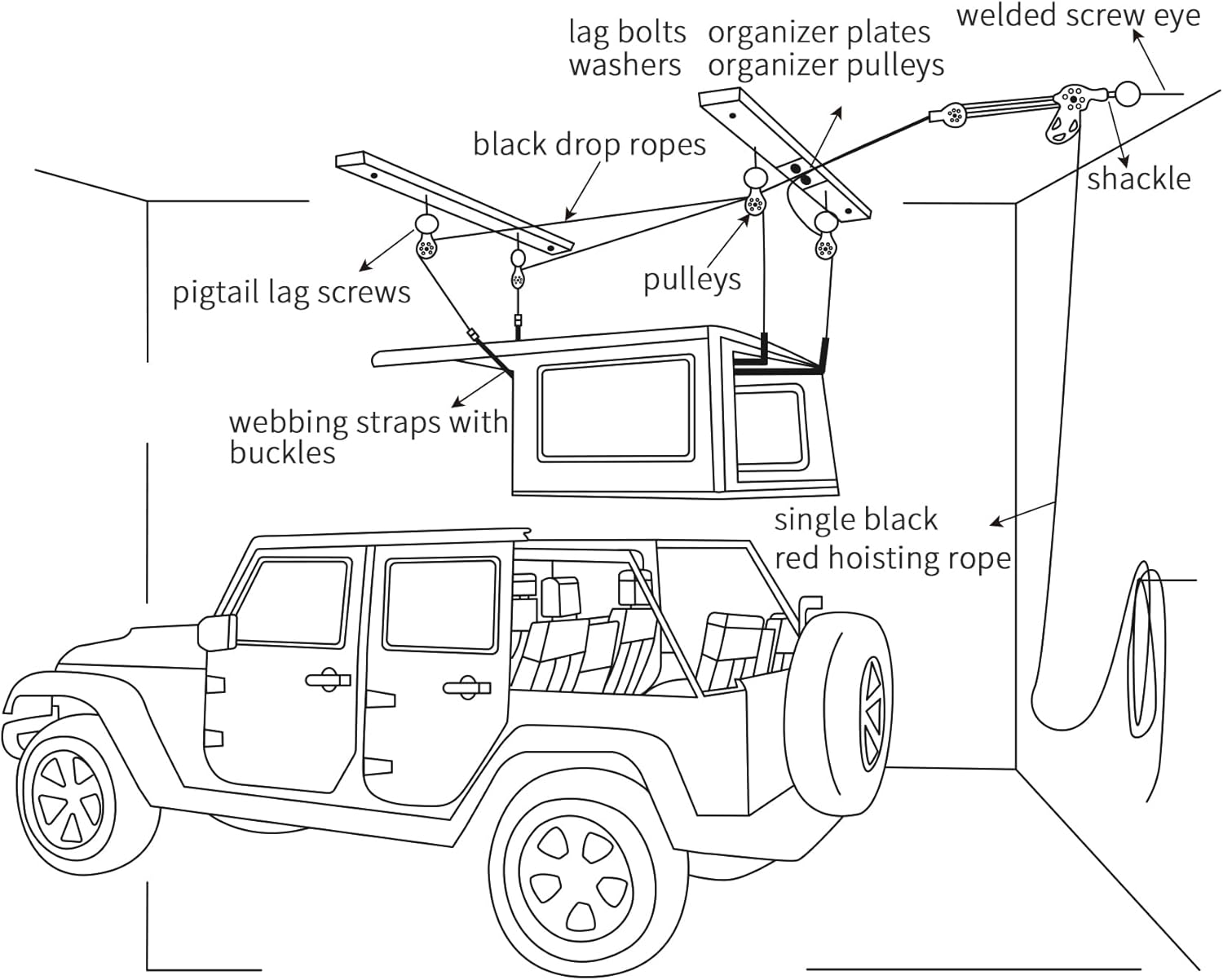 lag bolts
washers

organizer plates
organizer pulleys

welded screw eye

black drop ropes

shackle

pigtail lag screws

pulleys

webbing straps with buckles

single black
red hoisting rope