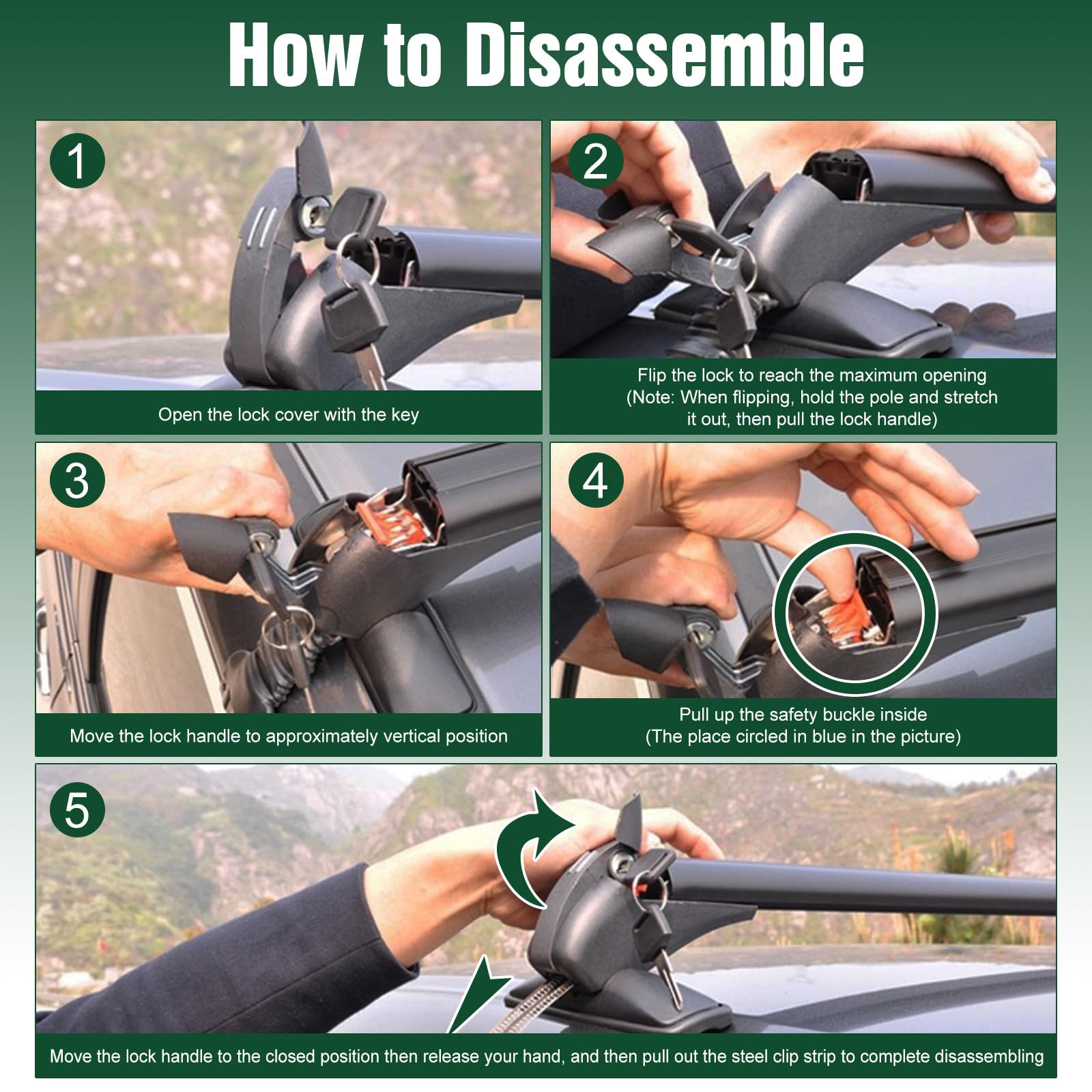 How to Disassemble

1

Open the lock cover with the key

2

Flip the lock to reach the maximum opening (Note: When flipping, hold the pole and stretch it out, then pull the lock handle)

3

Move the lock handle to approximately vertical position

4

Pull up the safety buckle inside (The place circled in blue in the picture)

5

Move the lock handle to the closed position then release your hand, and then pull out the steel clip strip to complete disassembling