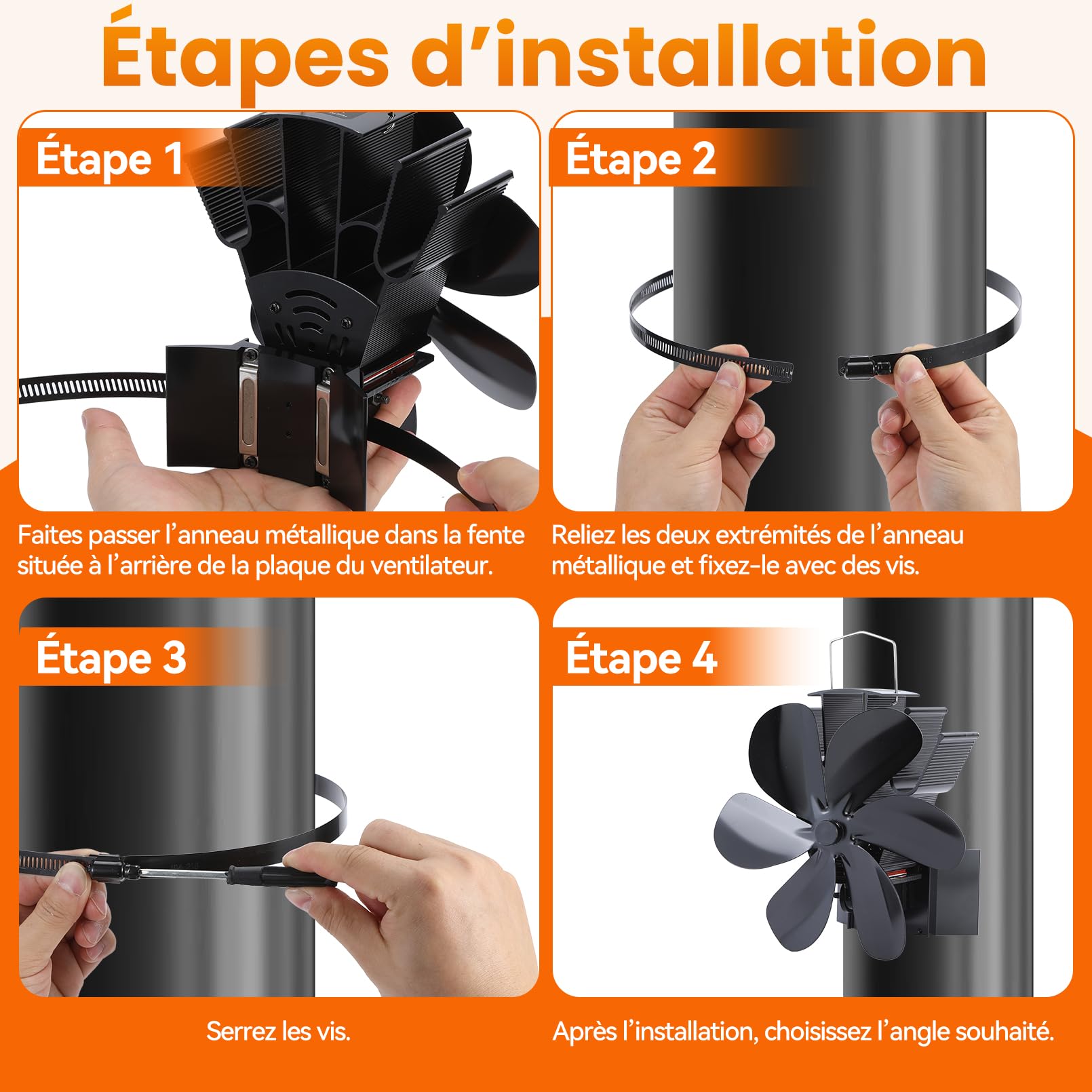 Étapes d’installation

Étape 1

Faites passer l’anneau métallique dans la fente située à l’arrière de la plaque du ventilateur.

Étape 2

Reliez les deux extrémités de l’anneau métallique et fixez-le avec des vis.

Étape 3

Serrez les vis.

Étape 4

Après l’installation, choisissez l’angle souhaité.