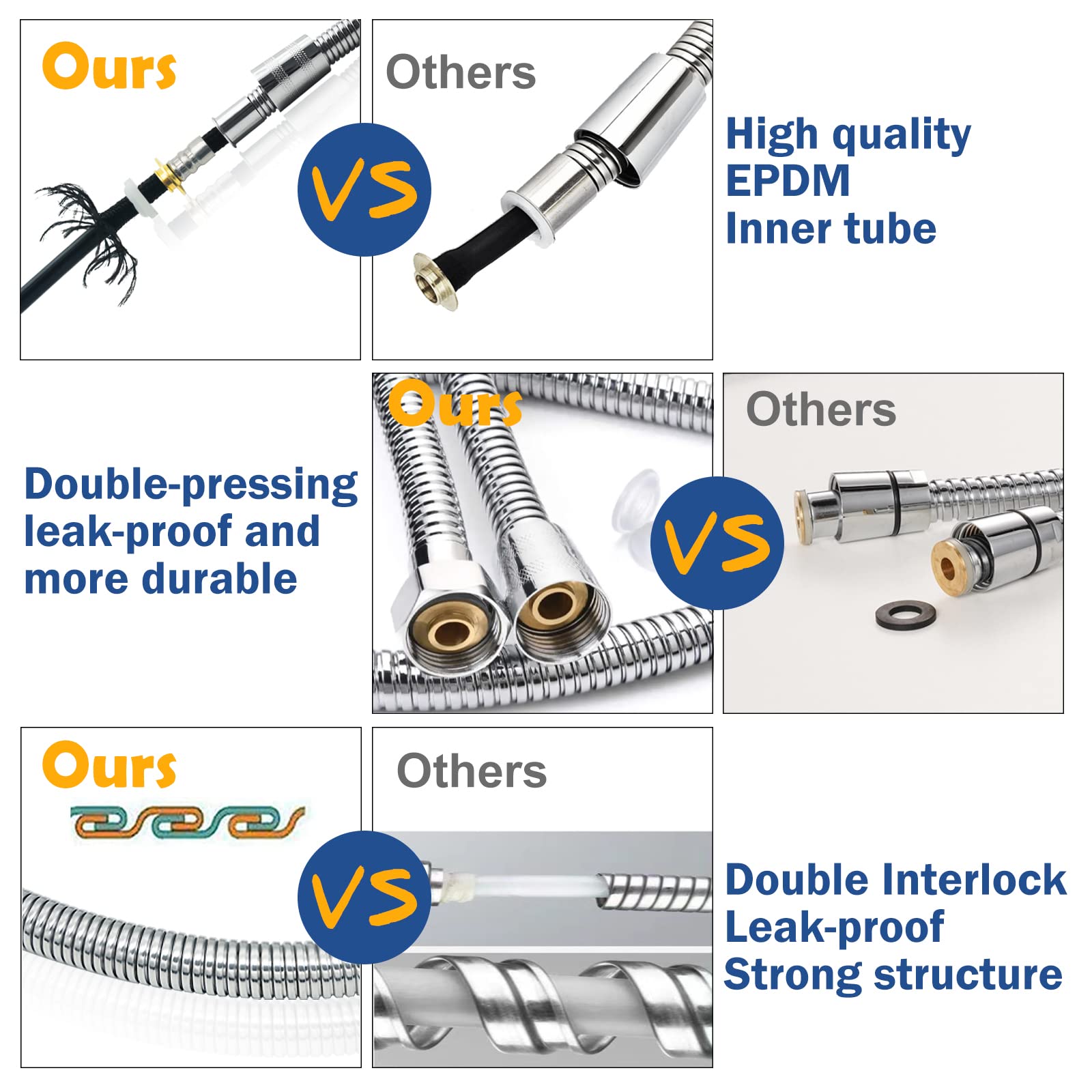 Ours

VS

Others

High quality EPDM Inner tube

Double-pressing leak-proof and more durable

Ours

VS

Others

Ours

VS

Others

Double Interlock Leak-proof Strong structure