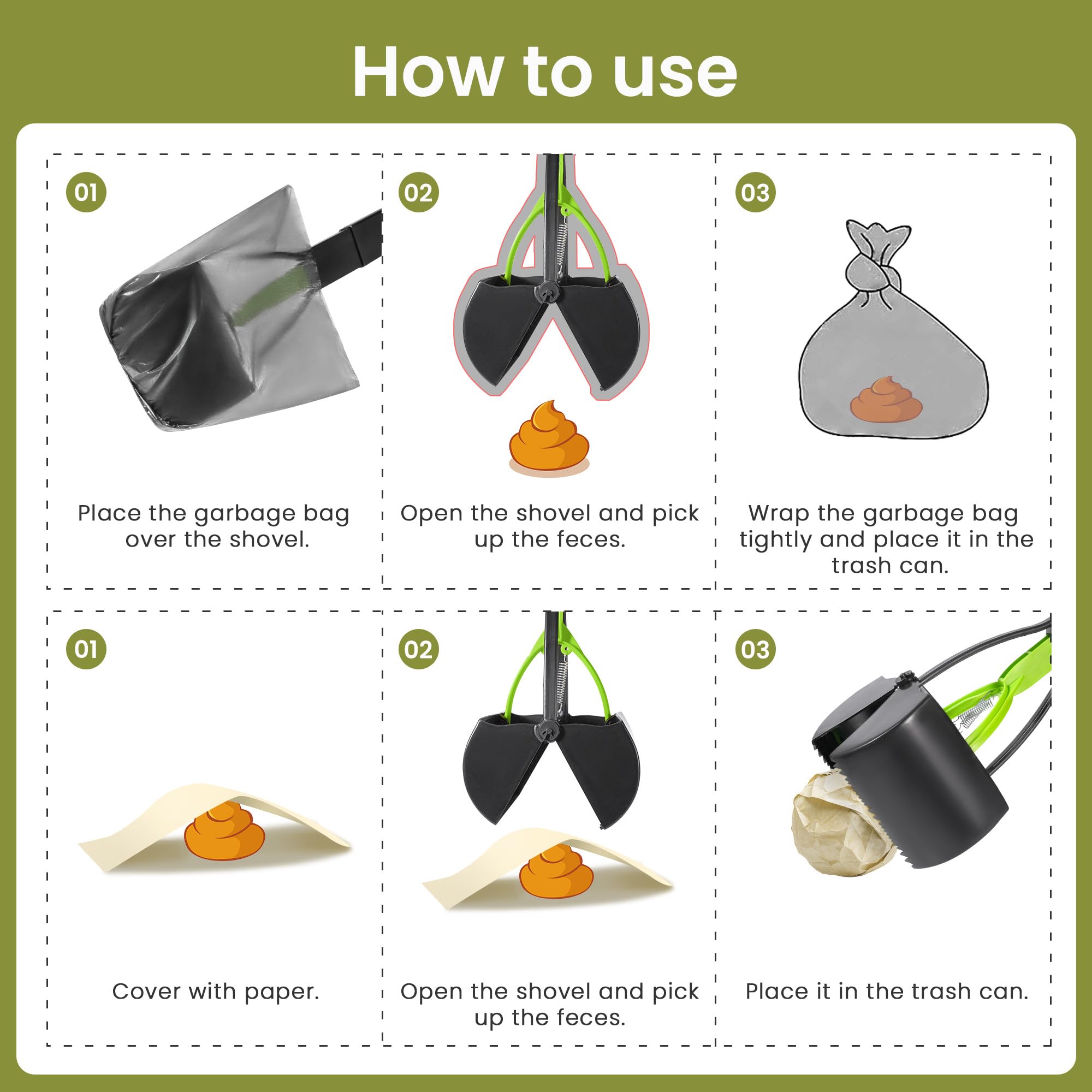 How to use

01

Place the garbage bag over the shovel.

02

Open the shovel and pick up the feces.

03

Wrap the garbage bag tightly and place it in the trash can.

01

Cover with paper.

02

Open the shovel and pick up the feces.

03

Place it in the trash can.