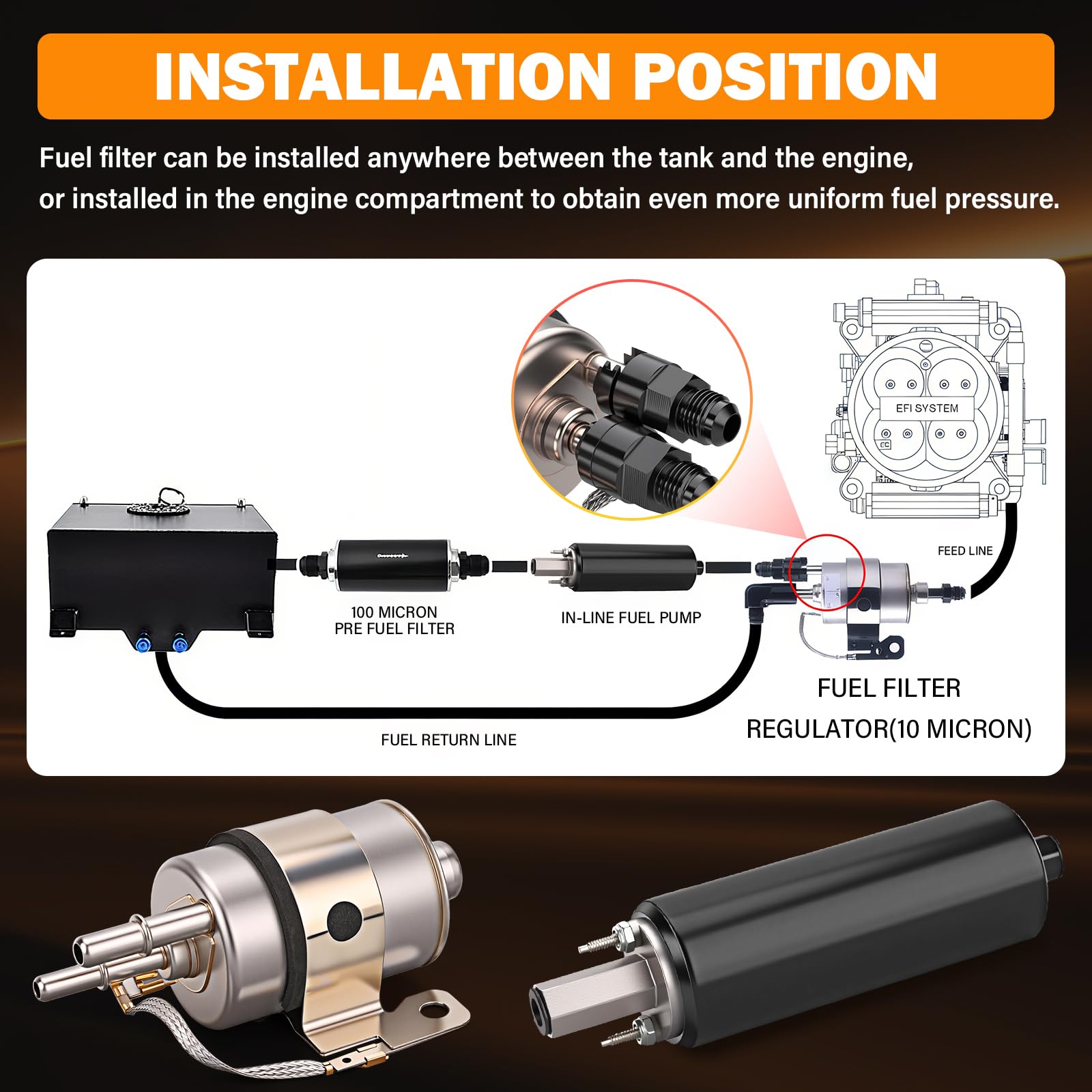 INSTALLATION POSITION

Fuel filter can be installed anywhere between the tank and the engine, or installed in the engine compartment to obtain even more uniform fuel pressure.

EFI SYSTEM

FEED LINE

100 MICRON
PRE FUEL FILTER

IN-LINE FUEL PUMP

FUEL FILTER
REGULATOR(10 MICRON)

FUEL RETURN LINE