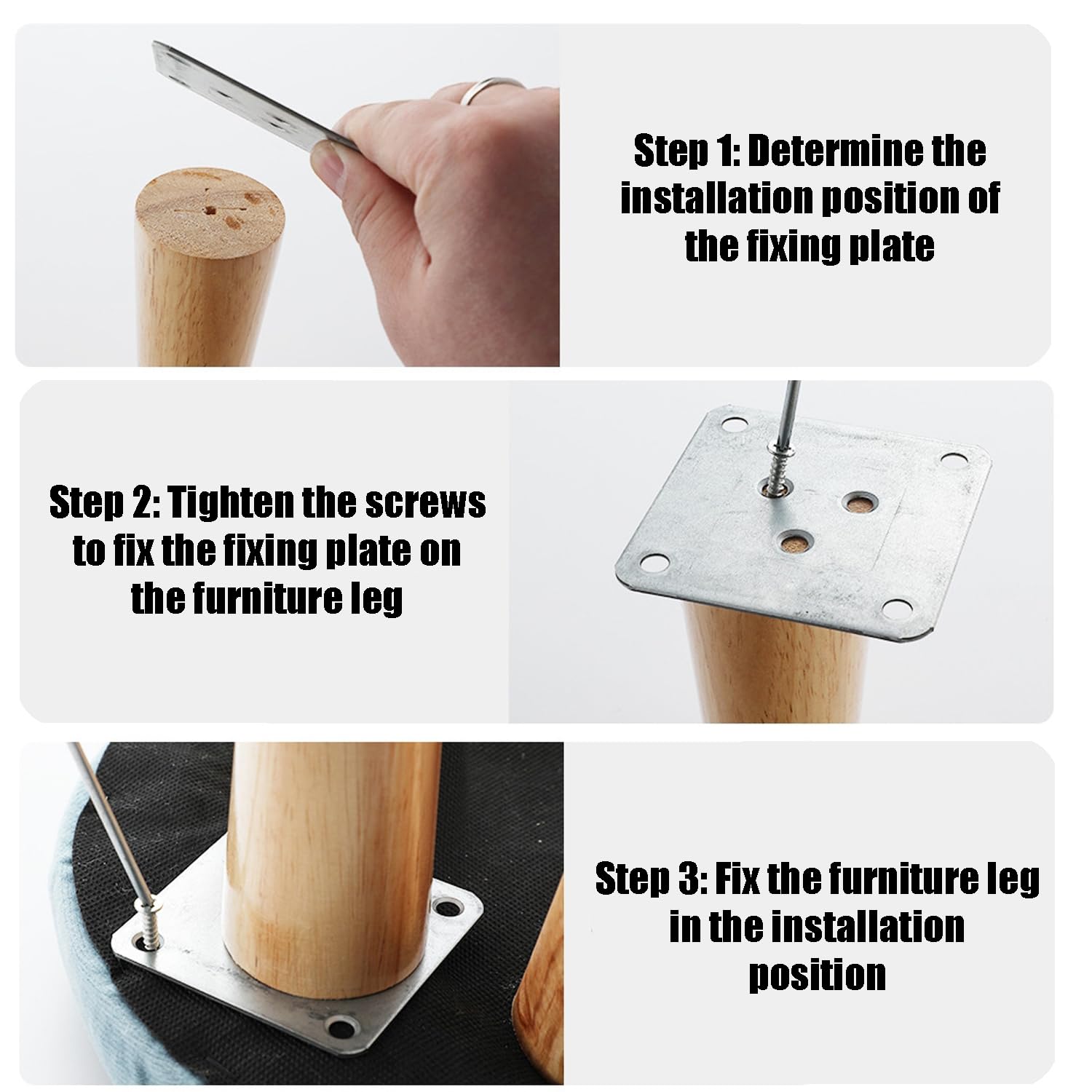 Step 1: Determine the installation position of the fixing plate

Step 2: Tighten the screws to fix the fixing plate on the furniture leg

Step 3: Fix the furniture leg in the installation position