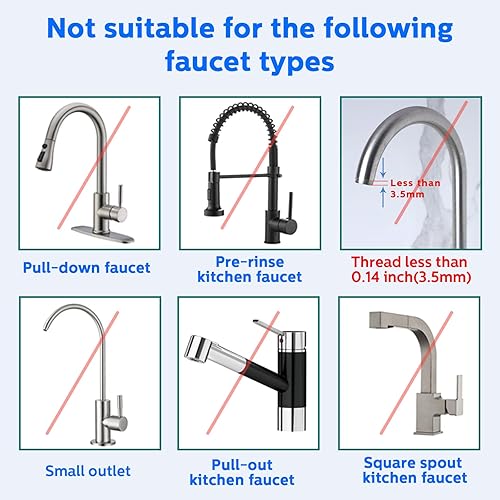 Not suitable for the following faucet types

Pull-down faucet

Pre-rinse kitchen faucet

Less than 3.5mm

Thread less than 0.14 inch(3.5mm)

Small outlet

Pull-out kitchen faucet

Square spout kitchen faucet