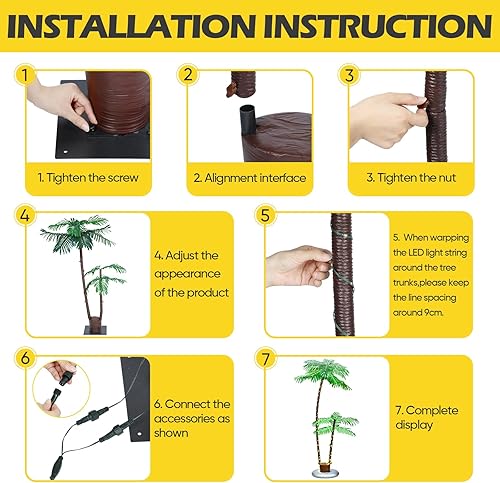 INSTALLATION INSTRUCTION

1

1. Tighten the screw

2

2. Alignment interface

3

3. Tighten the nut

4

4. Adjust the appearance of the product

5

5. When warpping the LED light string around the tree trunks,please keep the line spacing around 9cm.

6

6. Connect the accessories as shown

7

7. Complete display