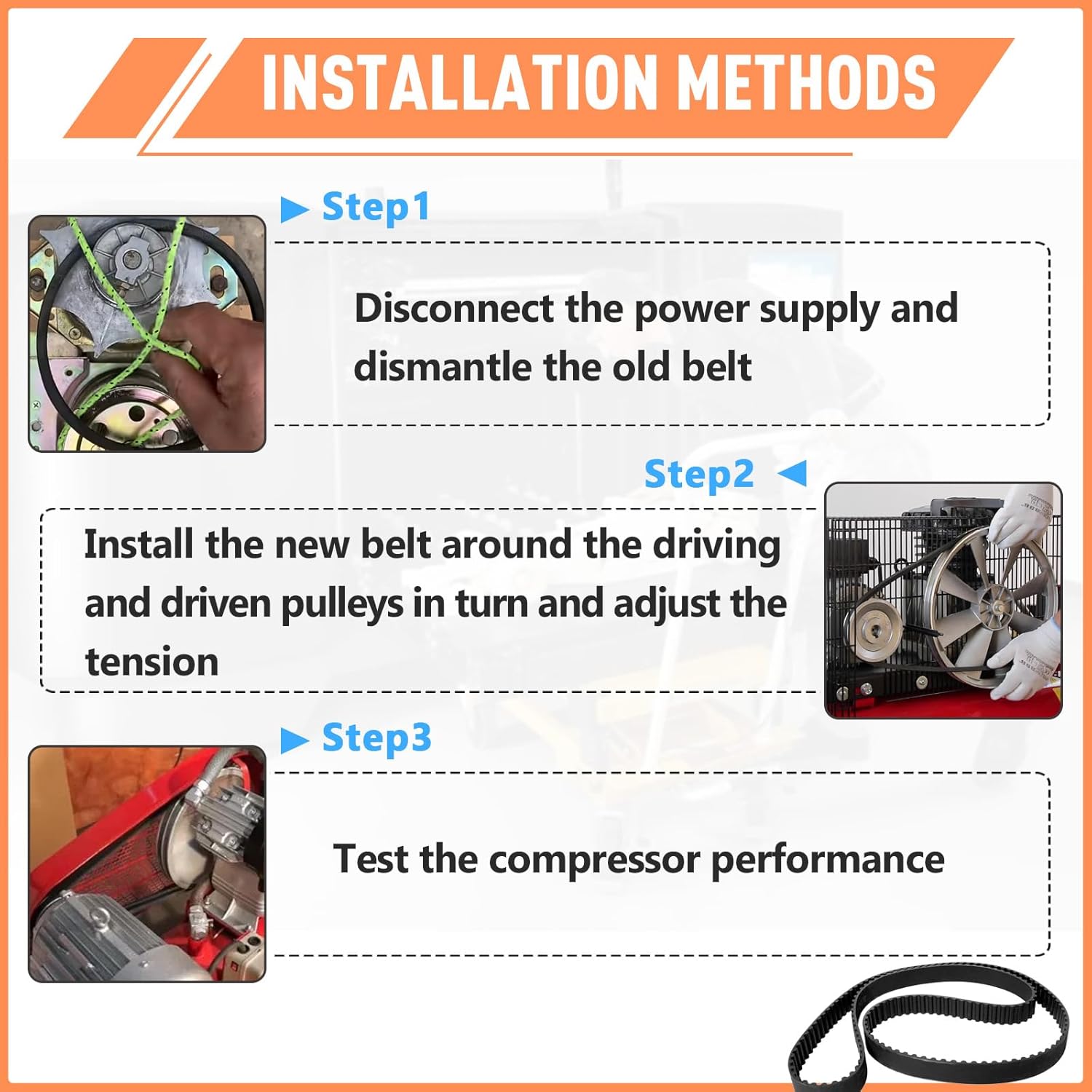 INSTALLATION METHODS

Step1

Disconnect the power supply and dismantle the old belt

Step2

Install the new belt around the driving and driven pulleys in turn and adjust the tension

Step3

Test the compressor performance