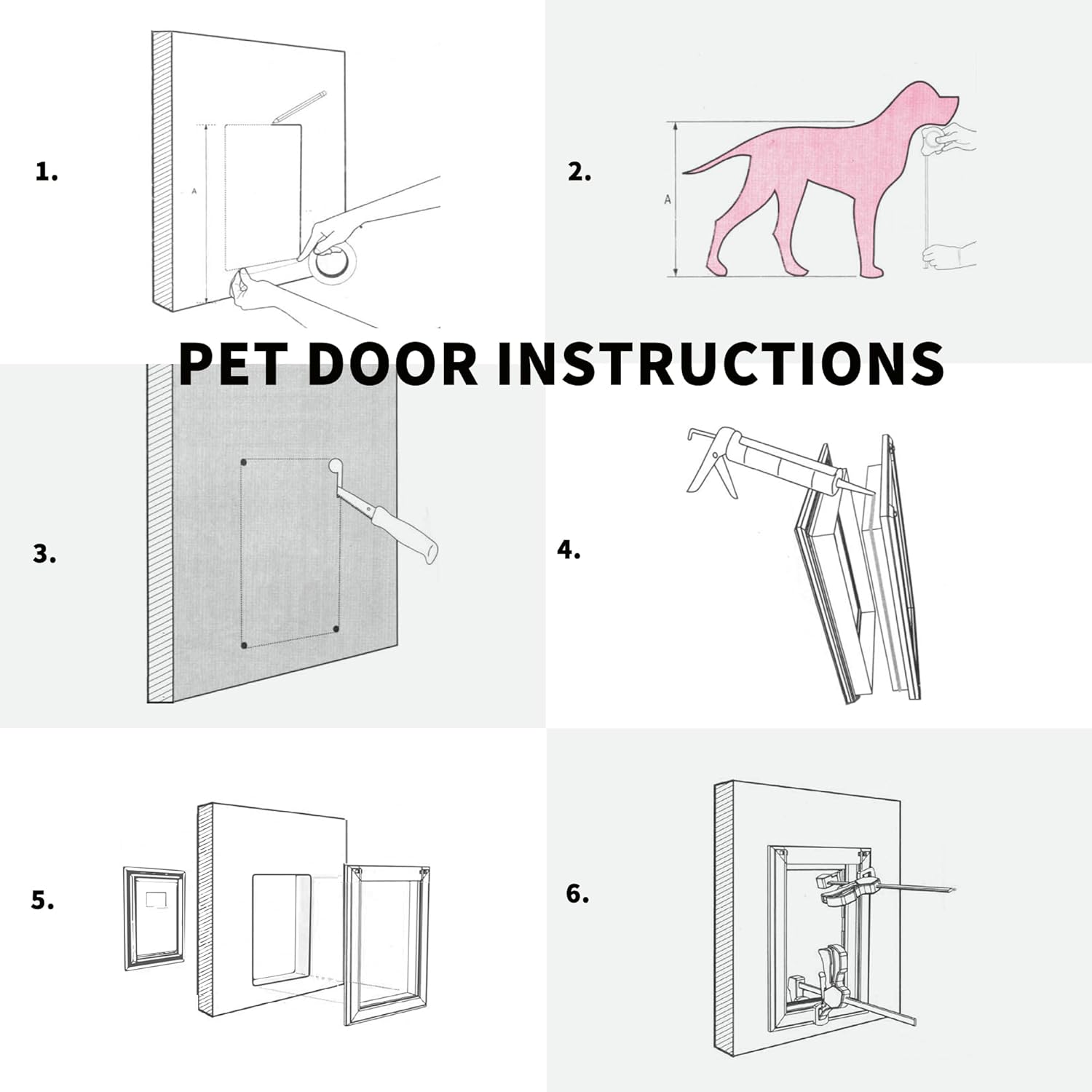 1.

A

2.

A

PET DOOR INSTRUCTIONS

3.

4.

5.

6.