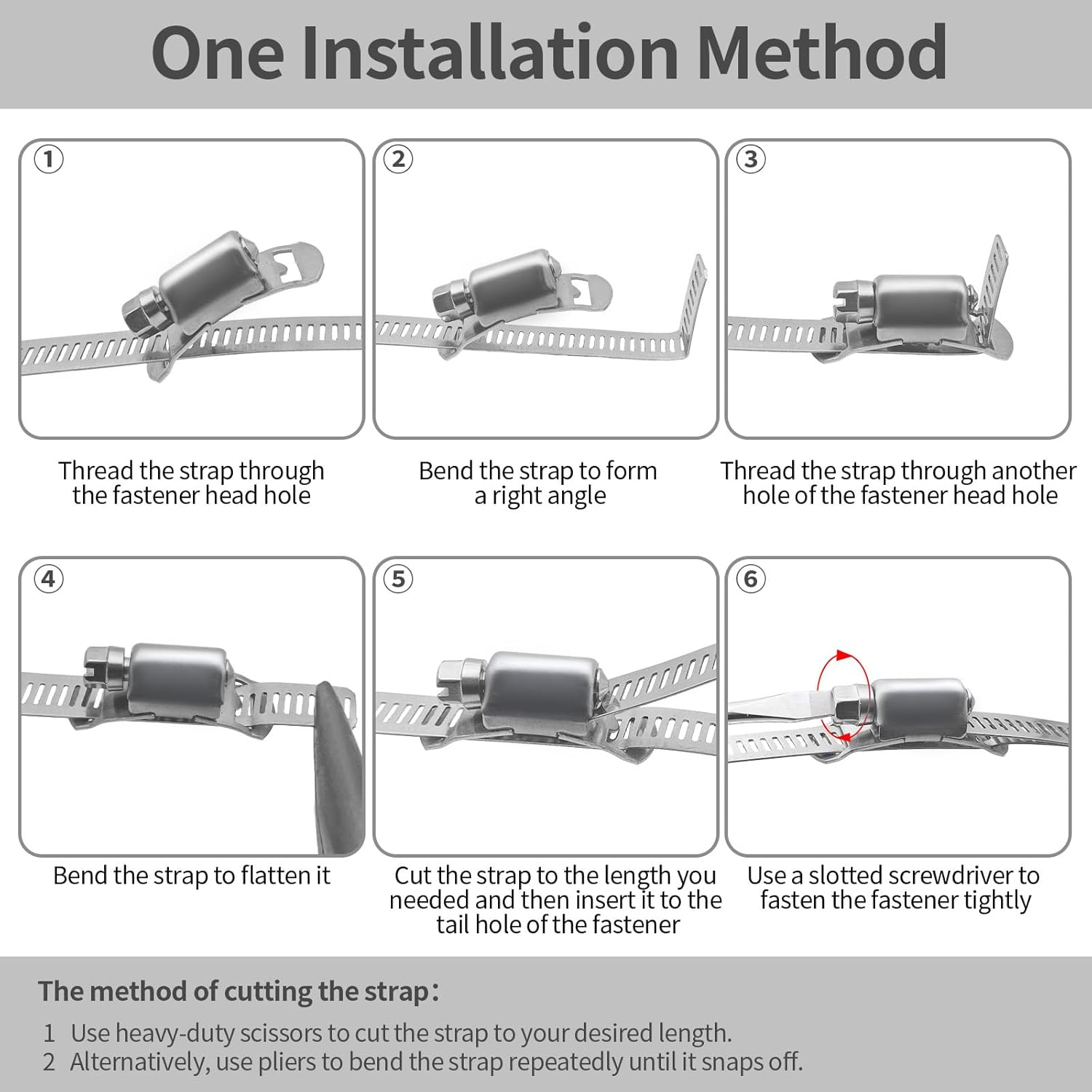 One Installation Method

①

Thread the strap through the fastener head hole

②

Bend the strap to form a right angle

③

Thread the strap through another hole of the fastener head hole

④

Bend the strap to flatten it

⑤

Cut the strap to the length you needed and then insert it to the tail hole of the fastener

⑥

Use a slotted screwdriver to fasten the fastener tightly

The method of cutting the strap:

1 Use heavy-duty scissors to cut the strap to your desired length.
2 Alternatively, use pliers to bend the strap repeatedly until it snaps off.