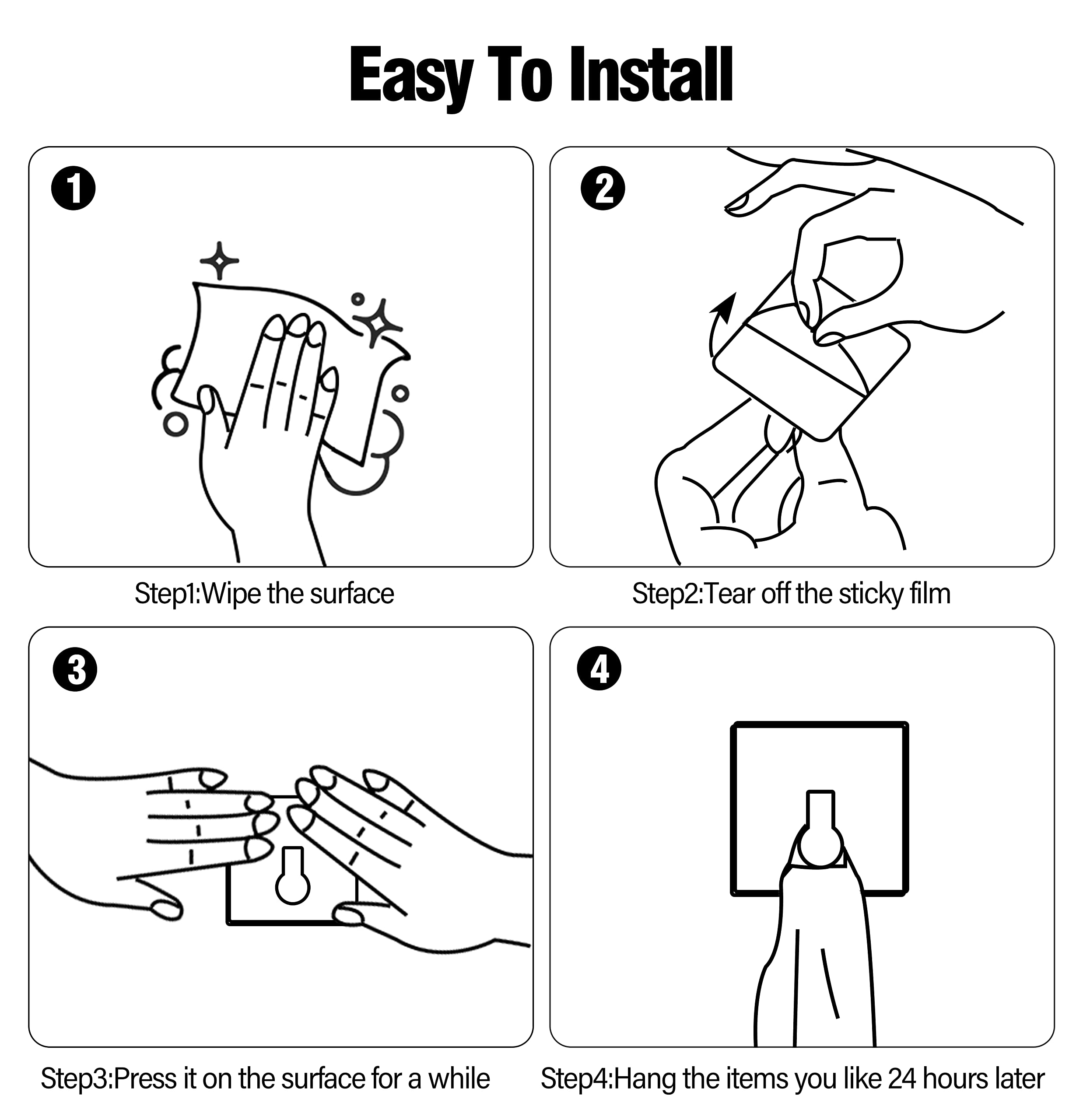 Easy To Install

1

Step1:Wipe the surface

2

Step2:Tear off the sticky film

3

Step3:Press it on the surface for a while

4

Step4:Hang the items you like 24 hours later