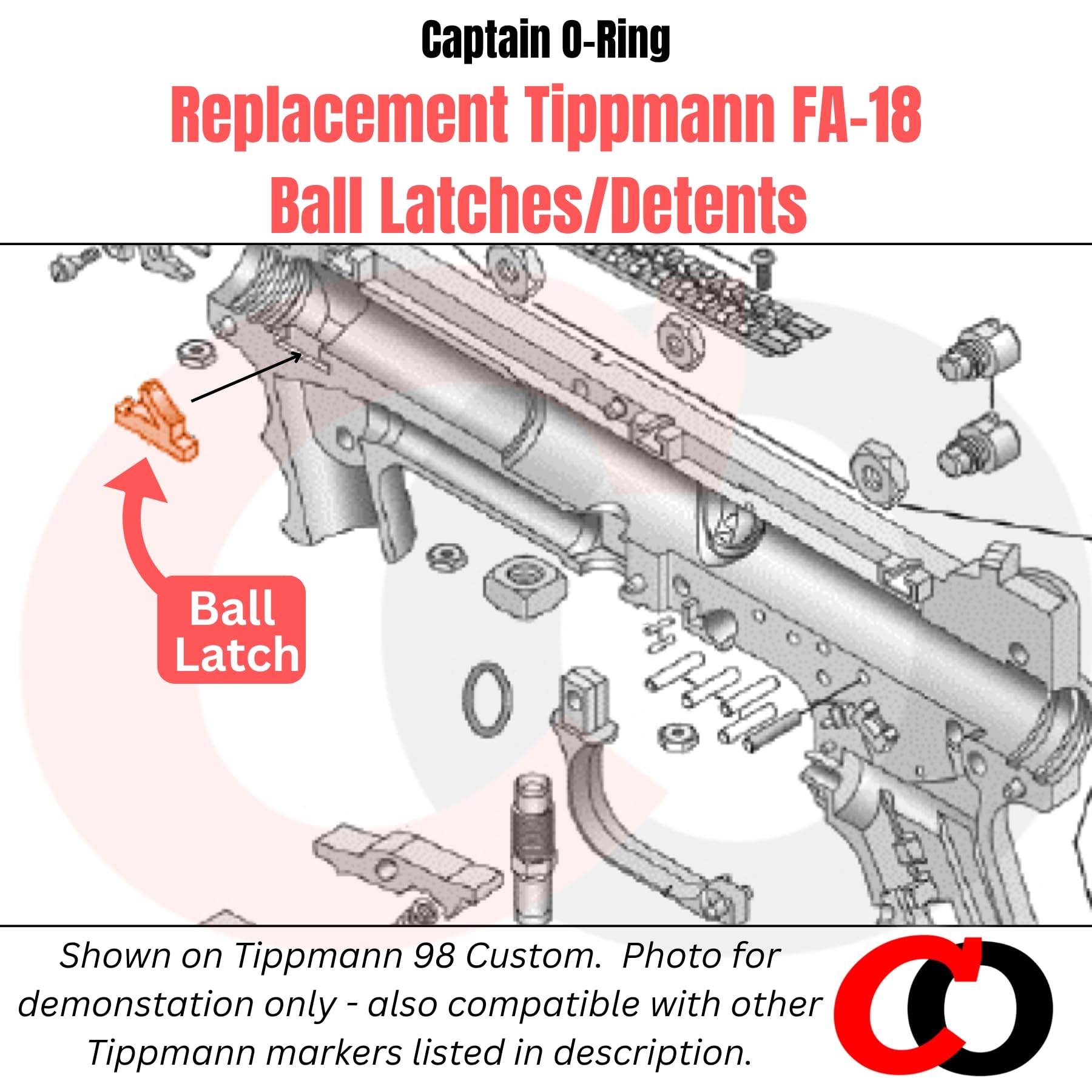 Captain O-Ring

Replacement Tippmann FA-18 Ball Latches/Detents

Ball Latch

Shown on Tippmann 98 Custom. Photo for demonstation only - also compatible with other Tippmann markers listed in description.