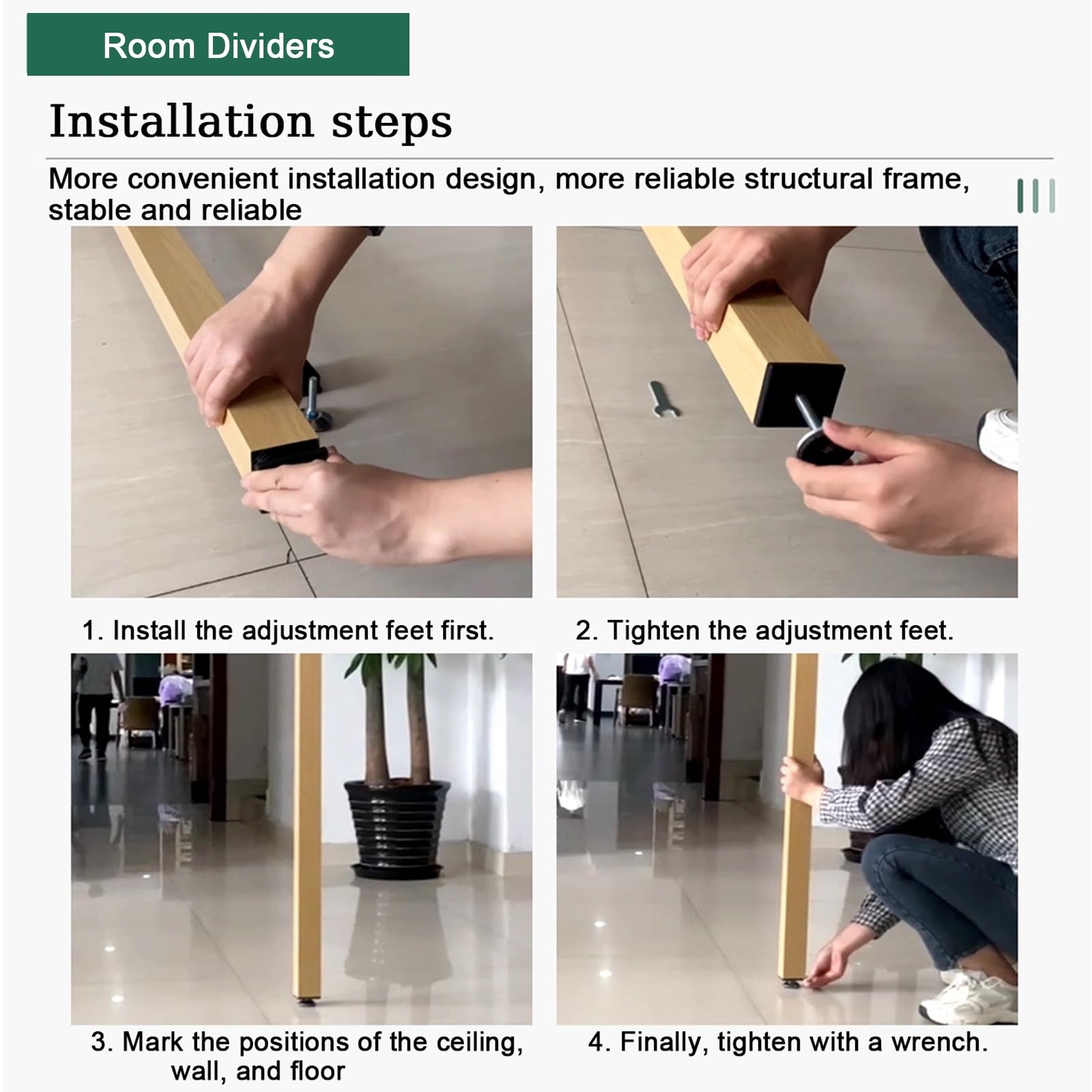 Room Dividers

Installation steps

More convenient installation design, more reliable structural frame, stable and reliable

1. Install the adjustment feet first.

2. Tighten the adjustment feet.

3. Mark the positions of the ceiling, wall, and floor

4. Finally, tighten with a wrench.