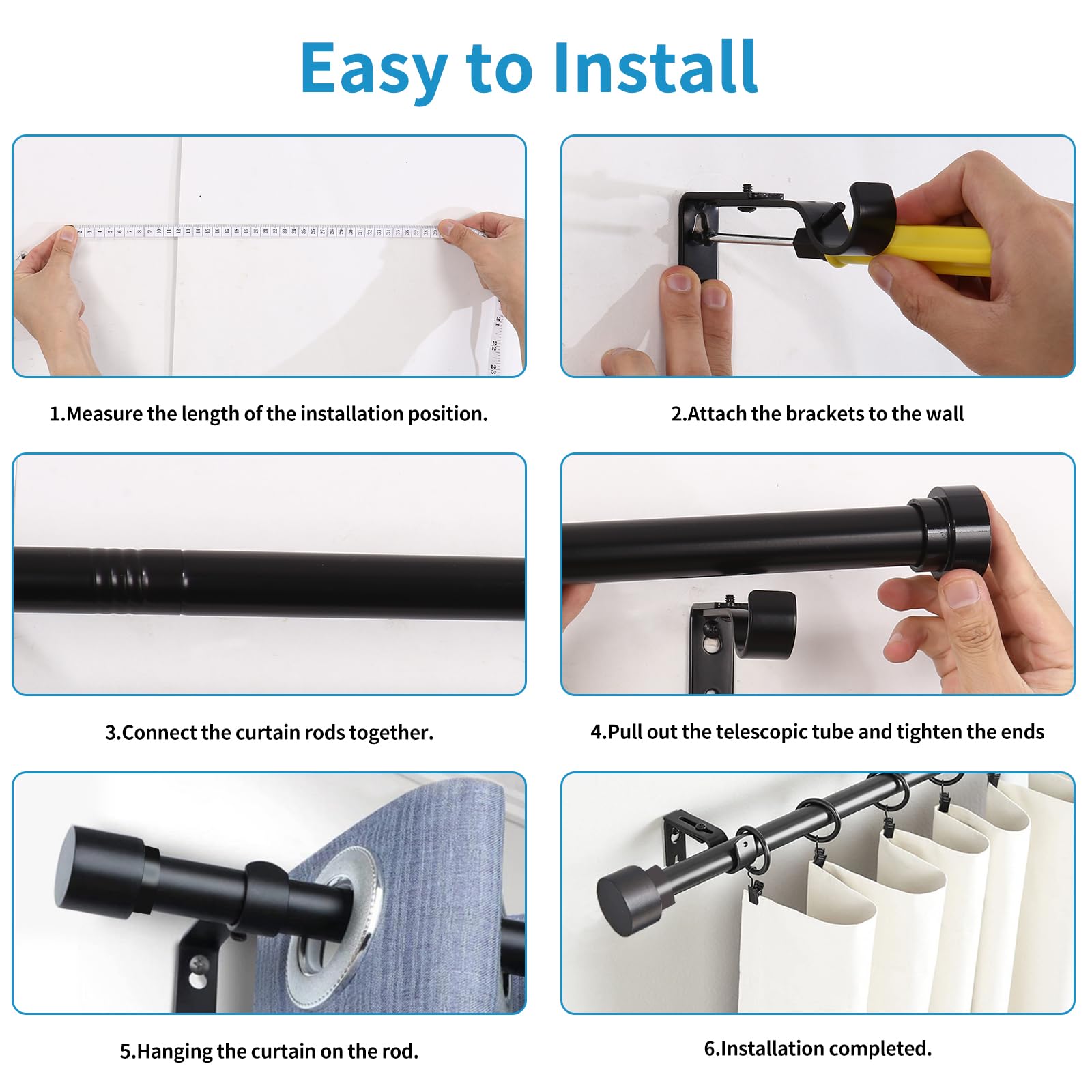 Easy to Install

1.Measure the length of the installation position.

2.Attach the brackets to the wall

3.Connect the curtain rods together.

4.Pull out the telescopic tube and tighten the ends

5.Hanging the curtain on the rod.

6.Installation completed.