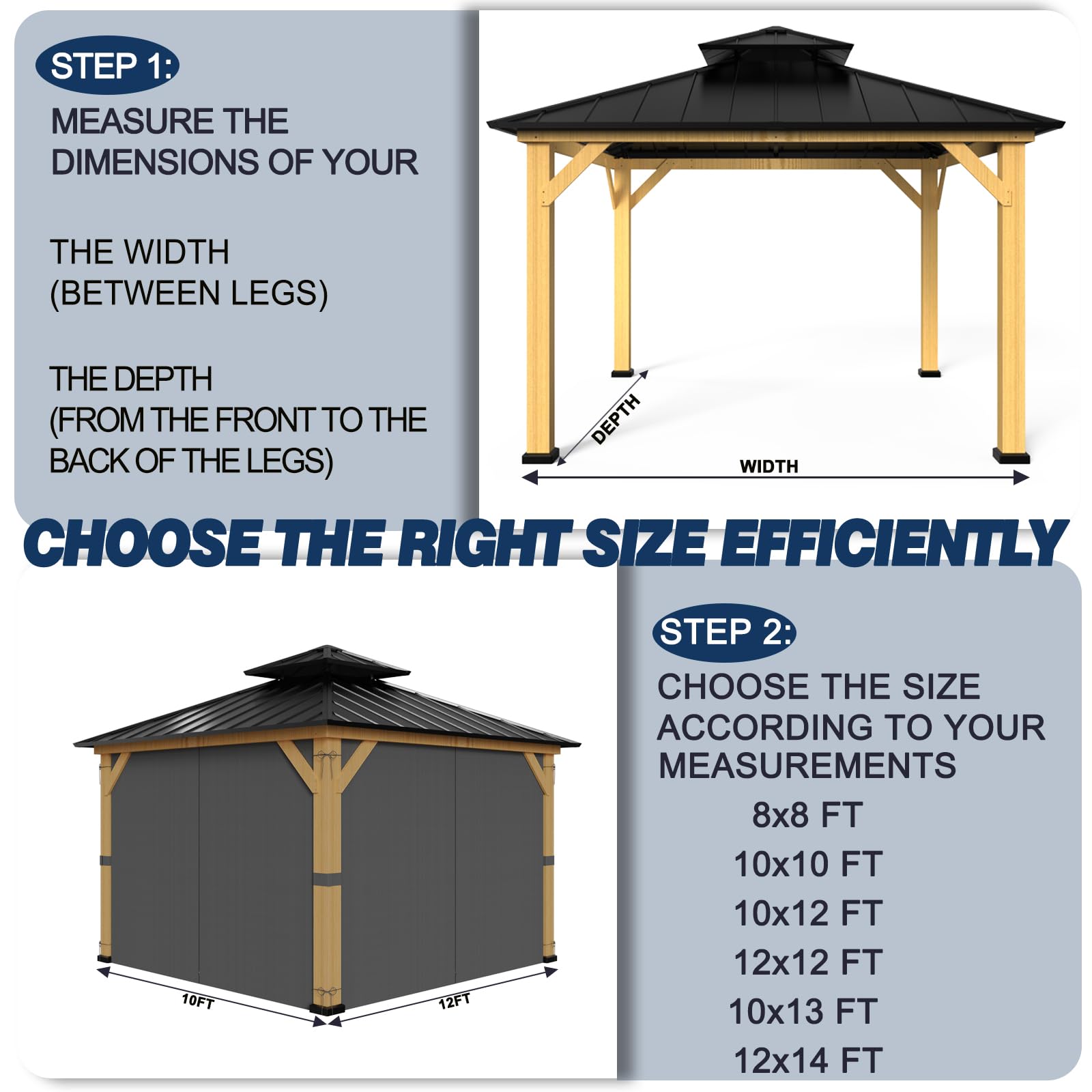 STEP 1:

MEASURE THE DIMENSIONS OF YOUR

THE WIDTH (BETWEEN LEGS)

THE DEPTH (FROM THE FRONT TO THE BACK OF THE LEGS)

DEPTH

WIDTH

CHOOSE THE RIGHT SIZE EFFICIENTLY

10FT

12FT

STEP 2:

CHOOSE THE SIZE ACCORDING TO YOUR MEASUREMENTS

8x8 FT
10x10 FT
10x12 FT
12x12 FT
10x13 FT
12x14 FT