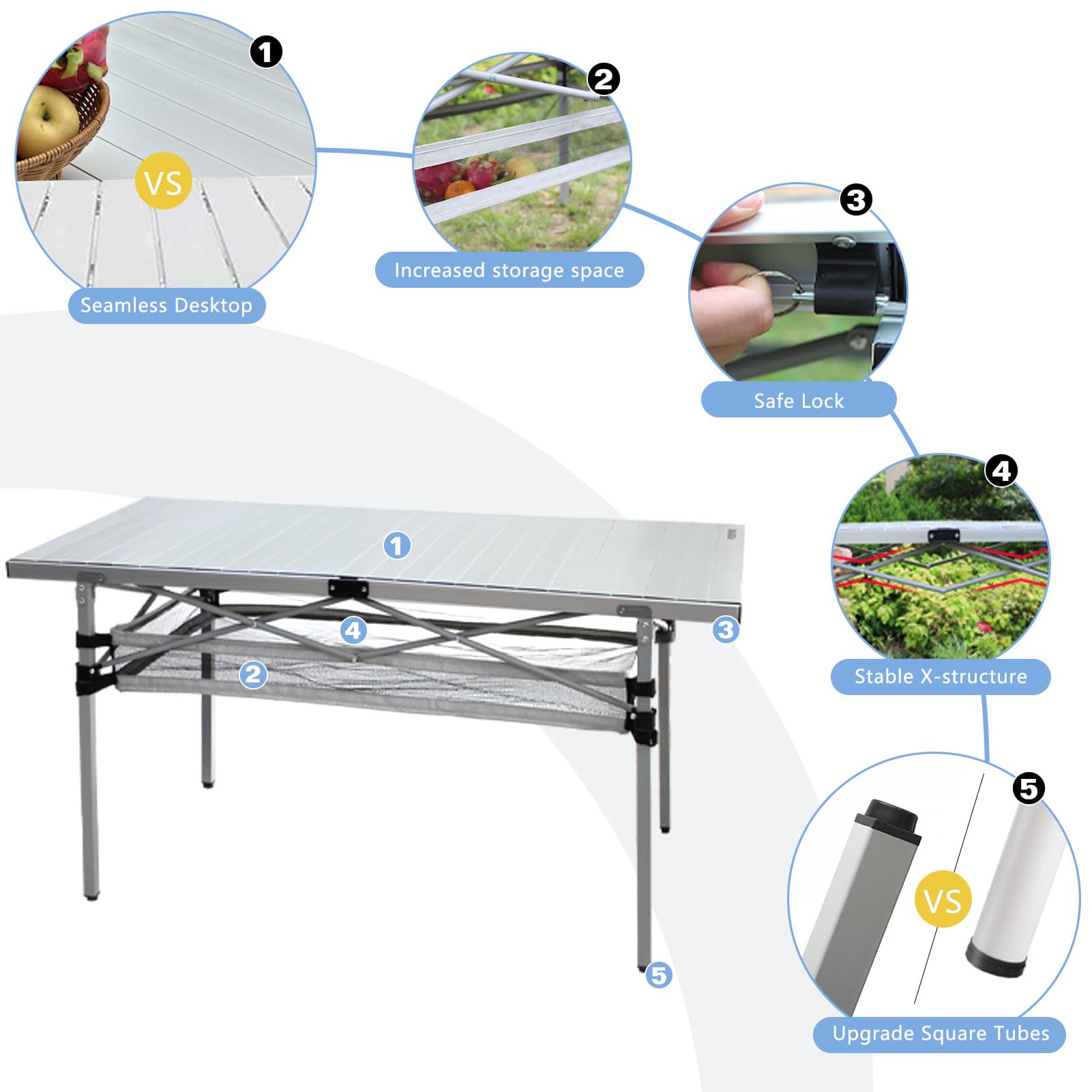 1

VS

Seamless Desktop

2

Increased storage space

3

Safe Lock

4

Stable X-structure

5

VS

Upgrade Square Tubes

1

4

3

2

5