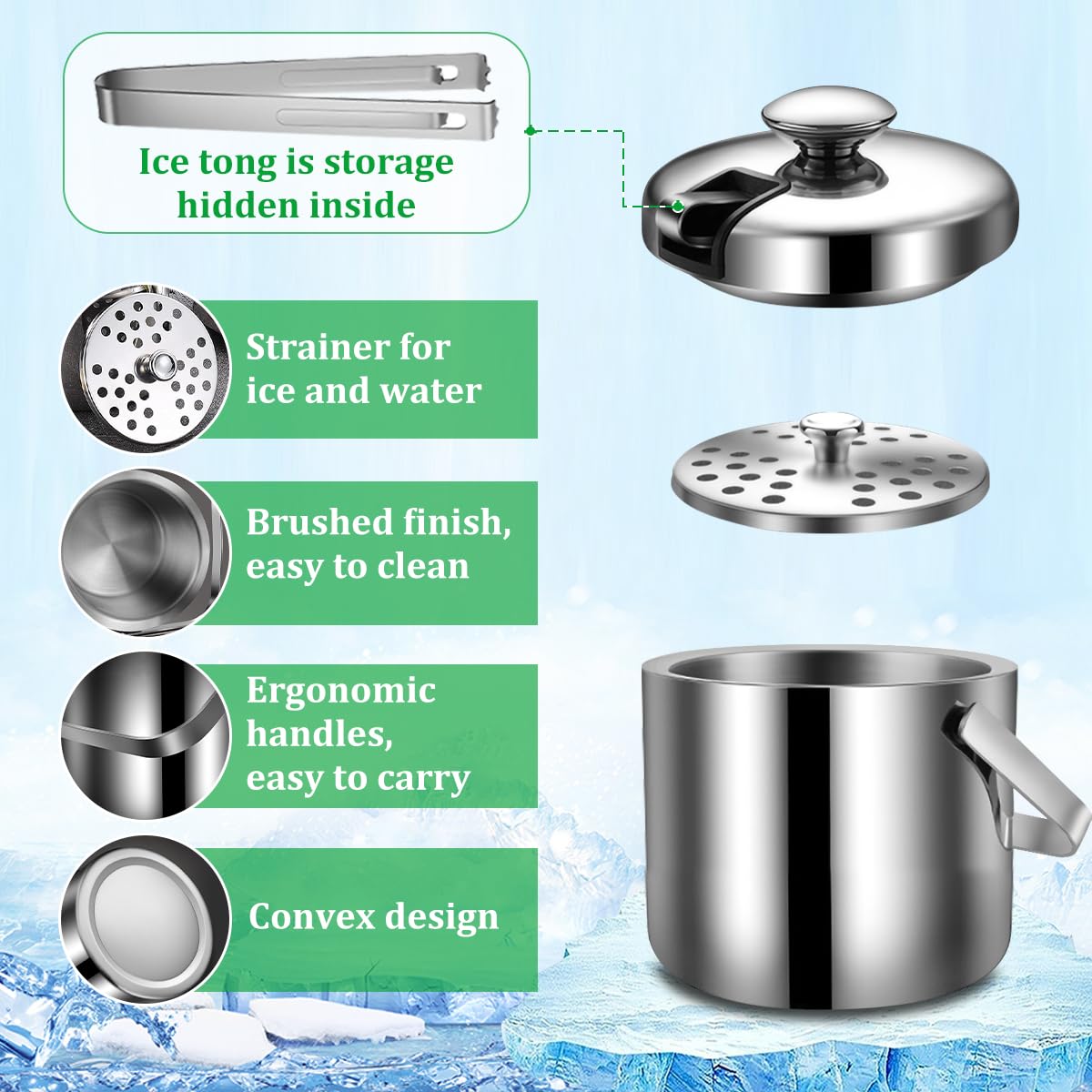 Ice tong is storage hidden inside

Strainer for ice and water

Brushed finish, easy to clean

Ergonomic handles, easy to carry

Convex design