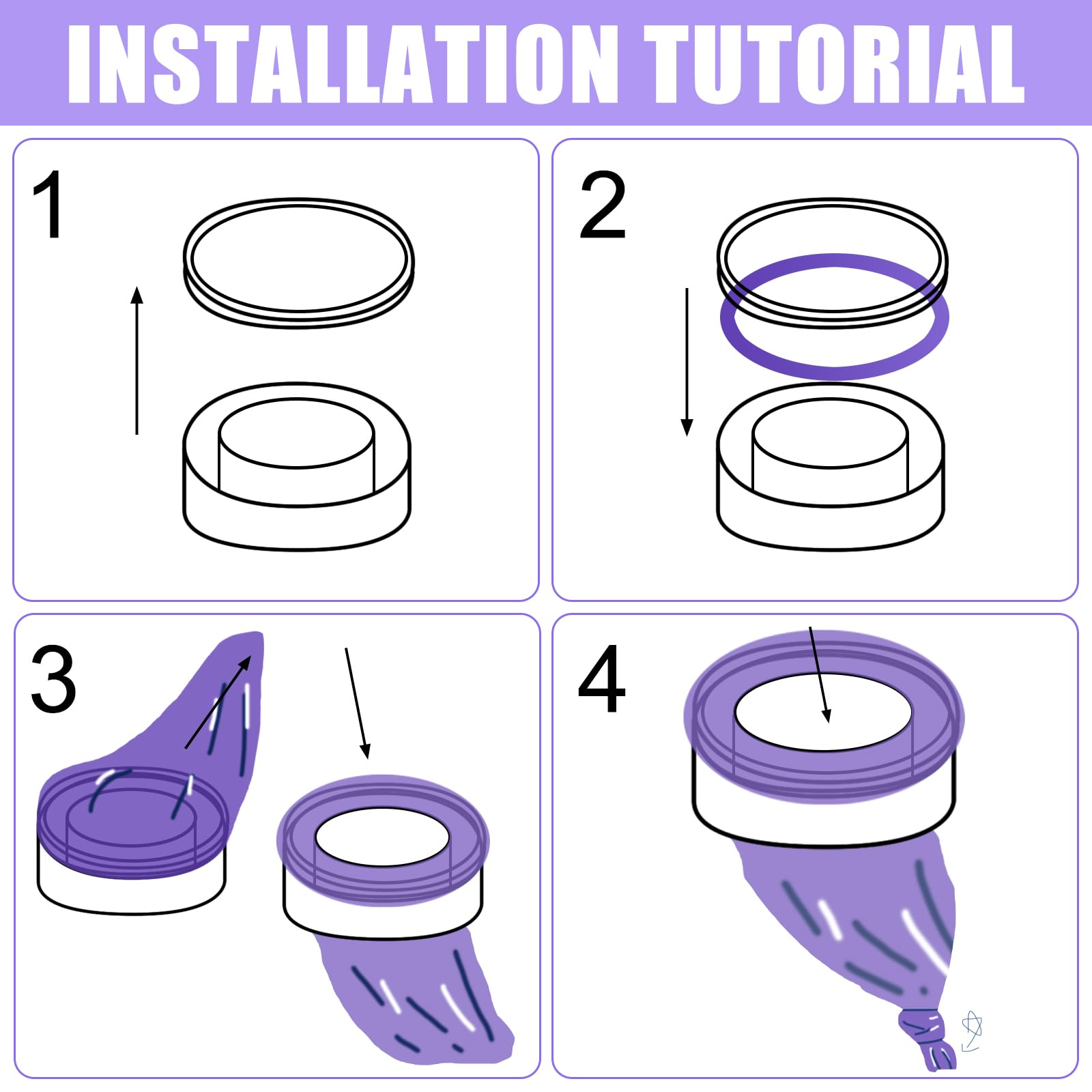 INSTALLATION TUTORIAL

1

2

3

4