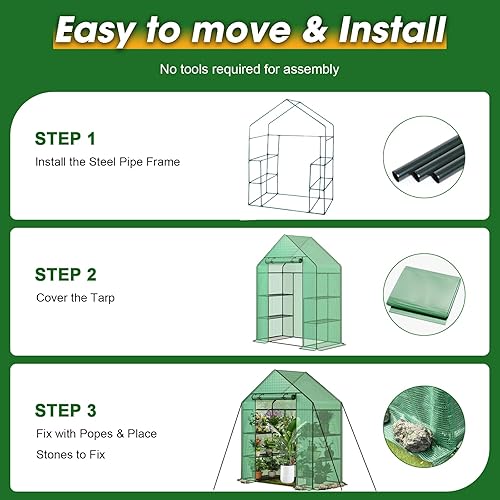 Easy to move & Install

No tools required for assembly

STEP 1

Install the Steel Pipe Frame

STEP 2

Cover the Tarp

STEP 3

Fix with Popes & Place Stones to Fix