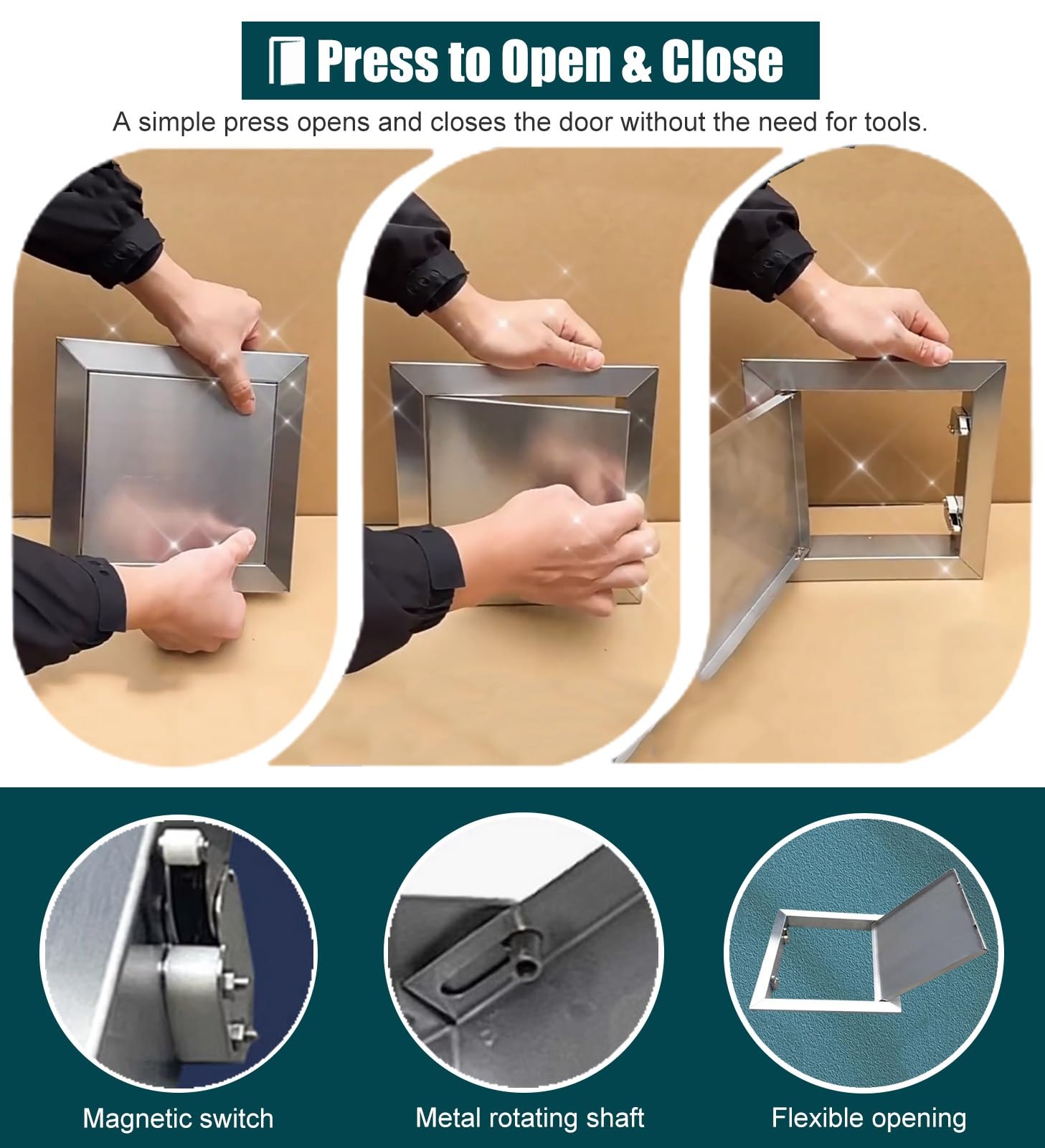 Press to Open & Close

A simple press opens and closes the door without the need for tools.

Magnetic switch

Metal rotating shaft

Flexible opening