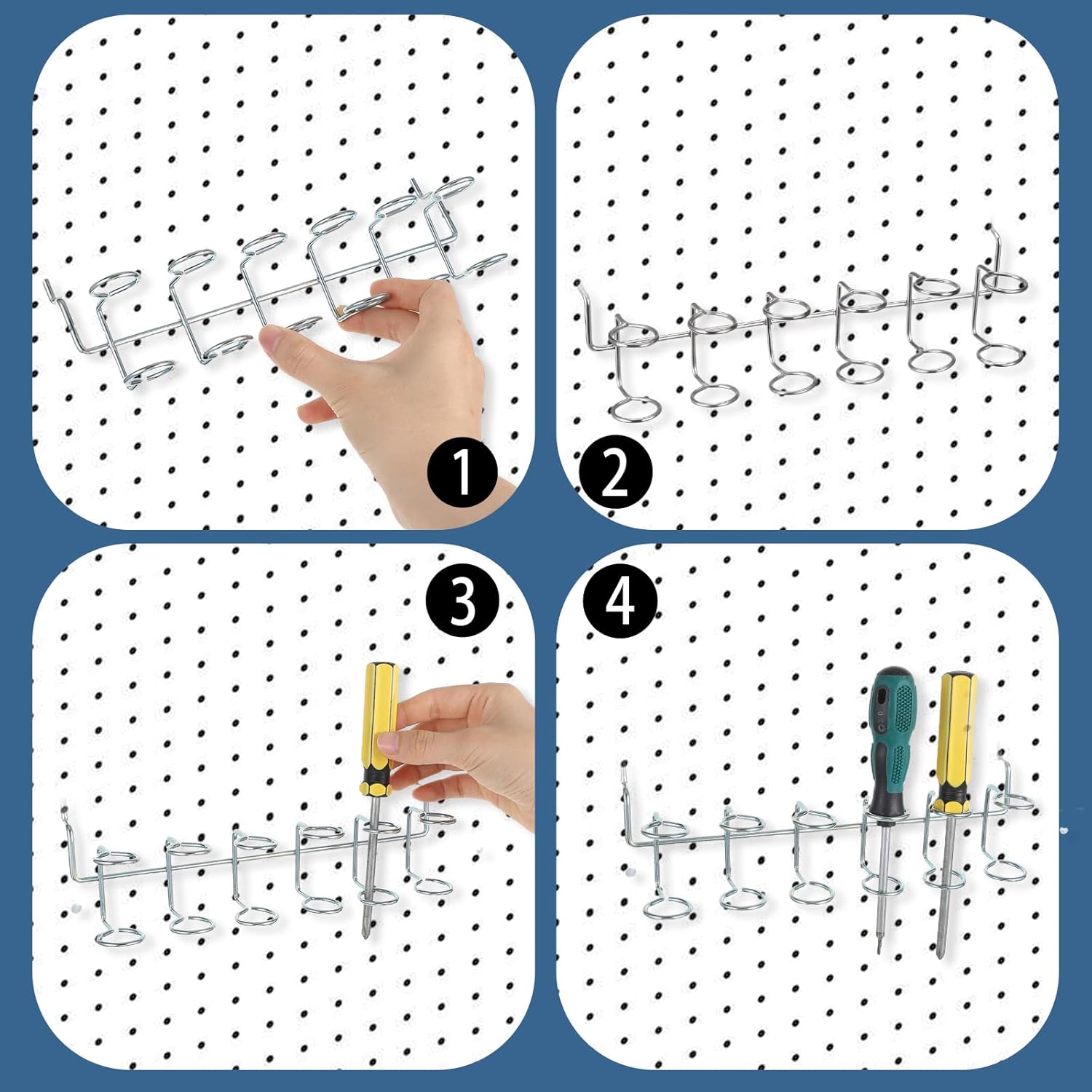 1

2

3

4