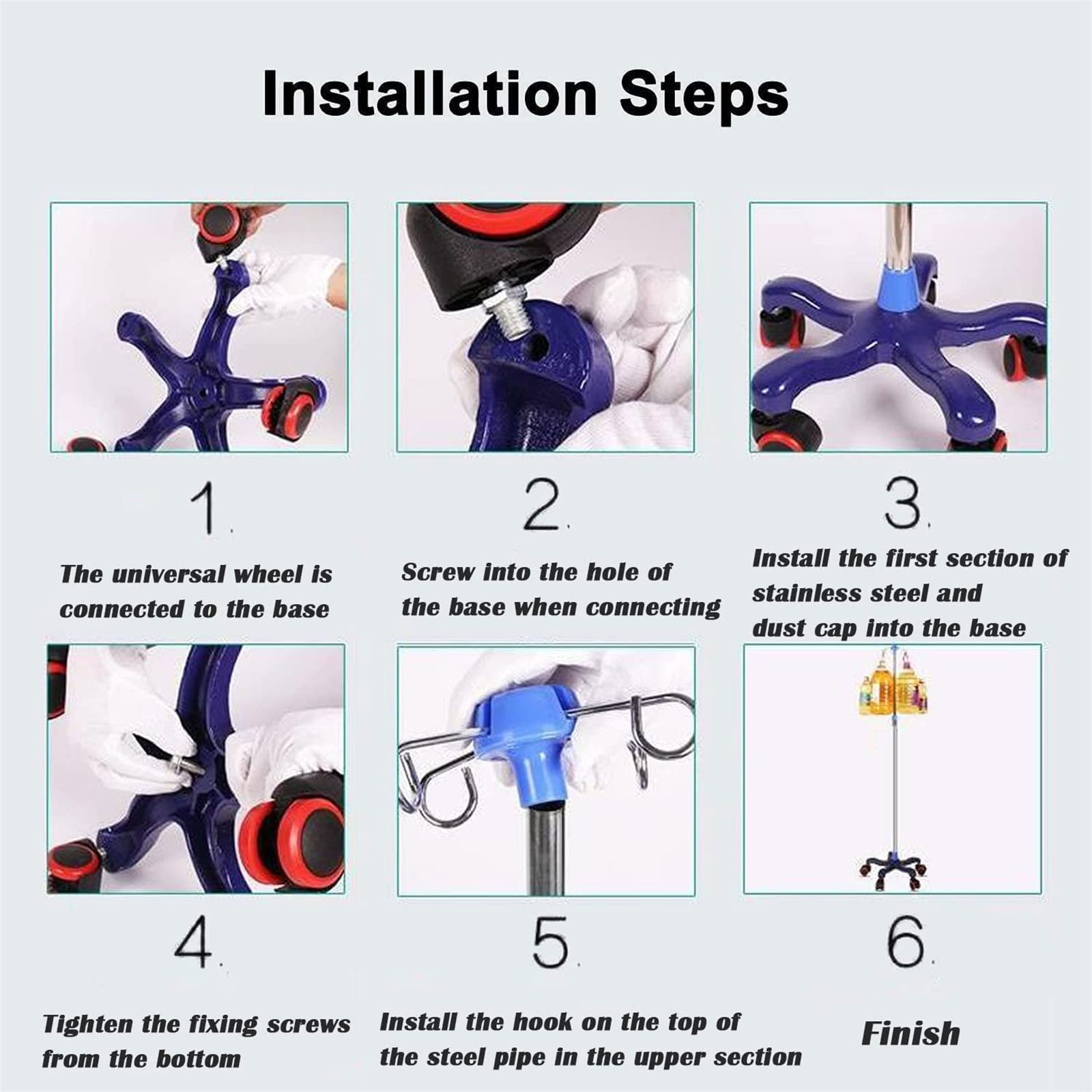 Installation Steps

1.

The universal wheel is connected to the base

2.

Screw into the hole of the base when connecting

3.

Install the first section of stainless steel and dust cap into the base

4.

Tighten the fixing screws from the bottom

5.

Install the hook on the top of the steel pipe in the upper section

6.

Finish