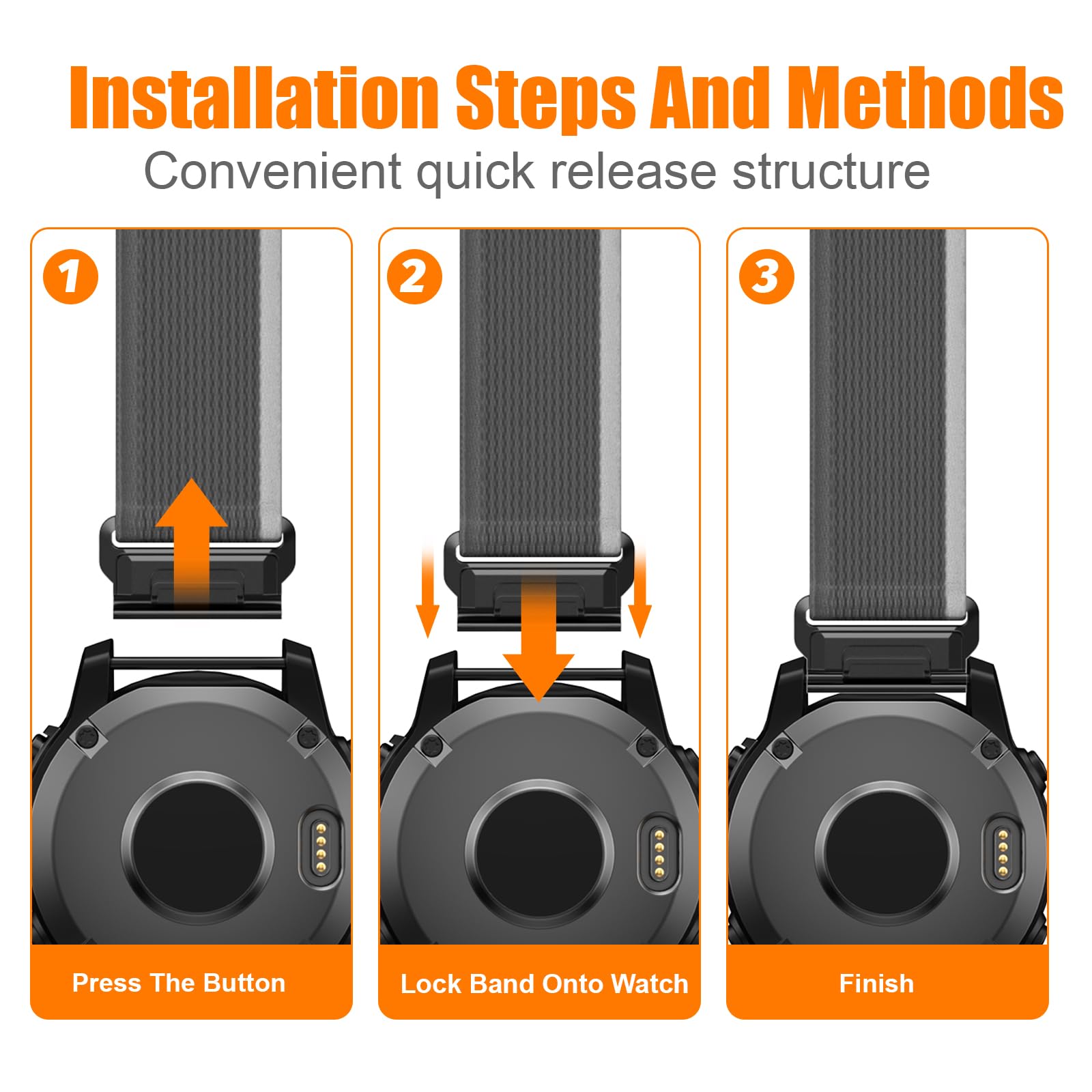 Installation Steps And Methods

Convenient quick release structure

1

Press The Button

2

Lock Band Onto Watch

3

Finish