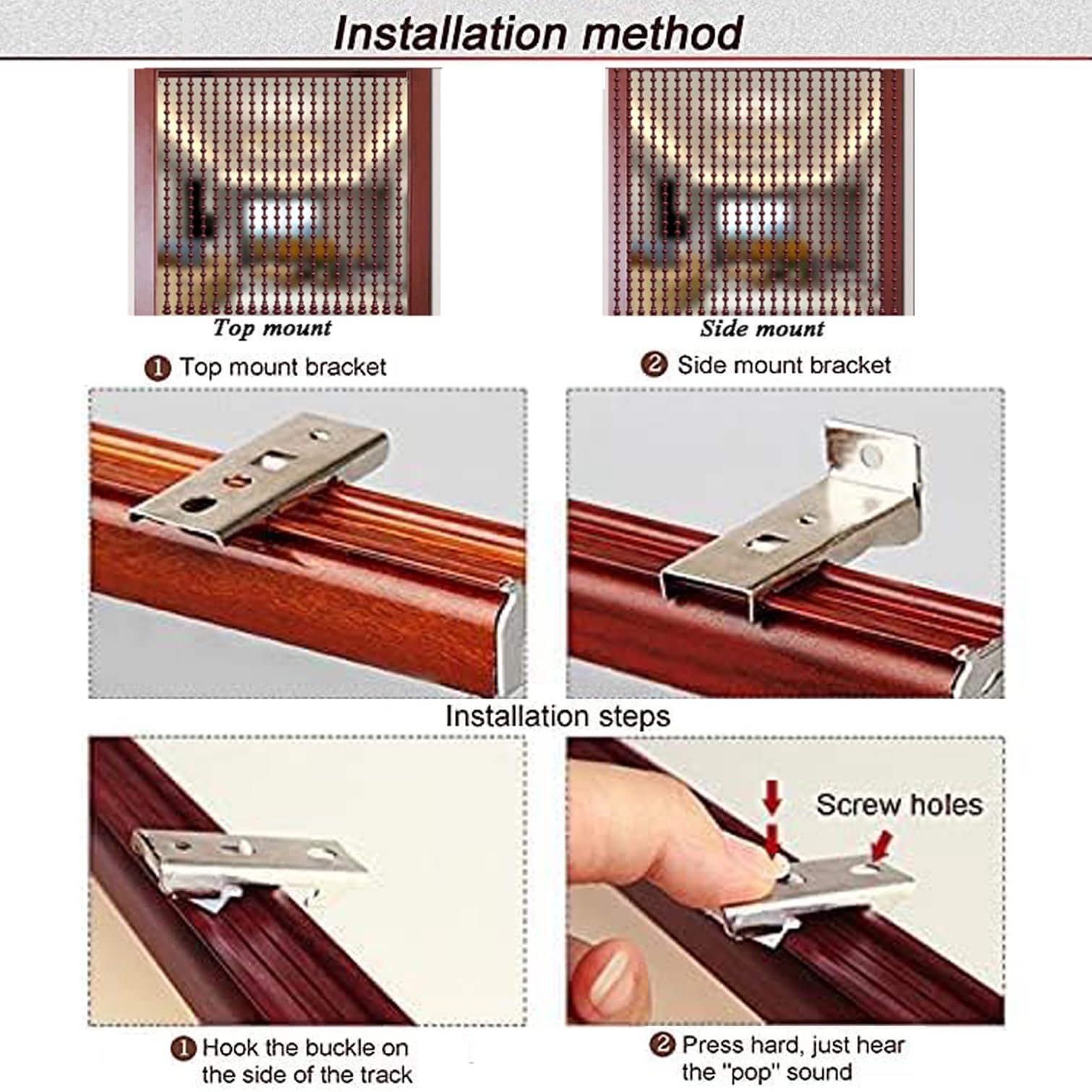 Installation method

Top mount

Side mount

❶ Top mount bracket

❷ Side mount bracket

Installation steps

Screw holes

❶ Hook the buckle on the side of the track

❷ Press hard, just hear the "pop" sound