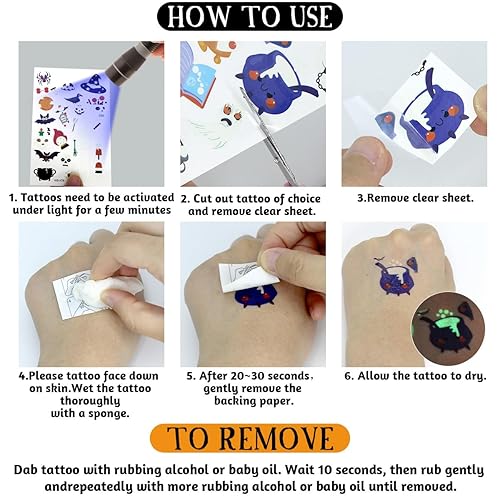 HOW TO USE

1. Tattoos need to be activated under light for a few minutes

2. Cut out tattoo of choice and remove clear sheet.

3.Remove clear sheet.

4.Please tattoo face down on skin.Wet the tattoo thoroughly with a sponge.

5. After 20~30 seconds, gently remove the backing paper.

6. Allow the tattoo to dry.

TO REMOVE

Dab tattoo with rubbing alcohol or baby oil. Wait 10 seconds, then rub gently andrepeatedly with more rubbing alcohol or baby oil until removed.