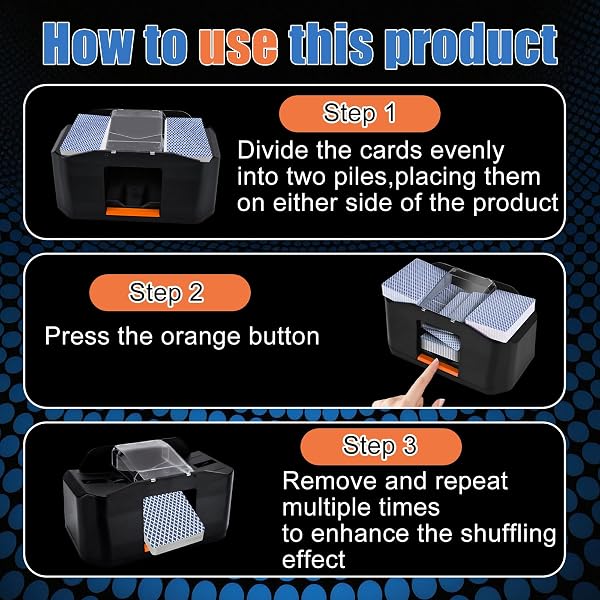 How to use this product

Step 1

Divide the cards evenly into two piles,placing them on either side of the product

Step 2

Press the orange button

Step 3

Remove and repeat multiple times to enhance the shuffling effect