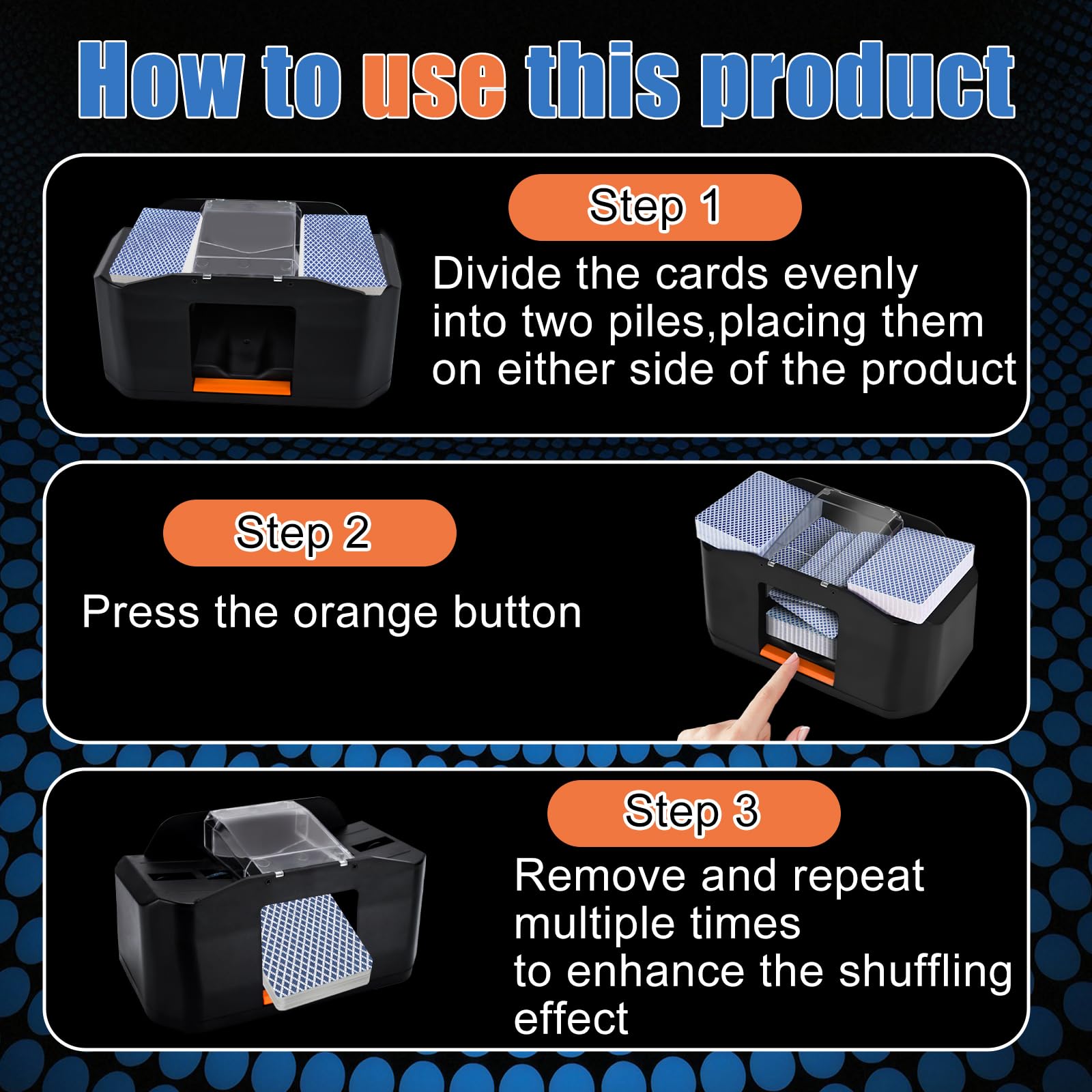 How to use this product

Step 1

Divide the cards evenly into two piles,placing them on either side of the product

Step 2

Press the orange button

Step 3

Remove and repeat multiple times
to enhance the shuffling effect