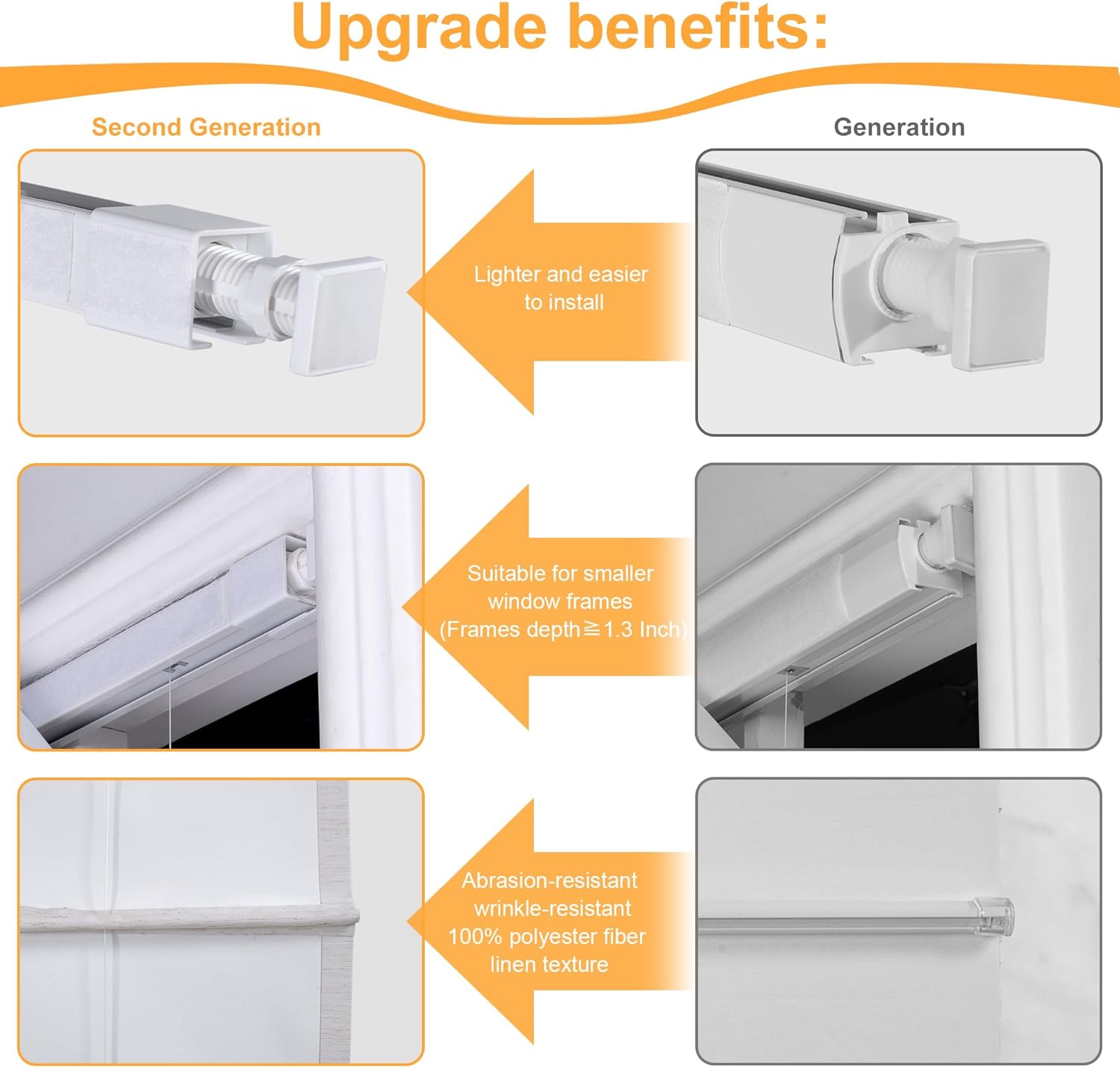 Upgrade benefits:

Second Generation

Generation

Lighter and easier to install

Suitable for smaller window frames (Frames depth≧1.3 Inch)

Abrasion-resistant wrinkle-resistant 100% polyester fiber linen texture