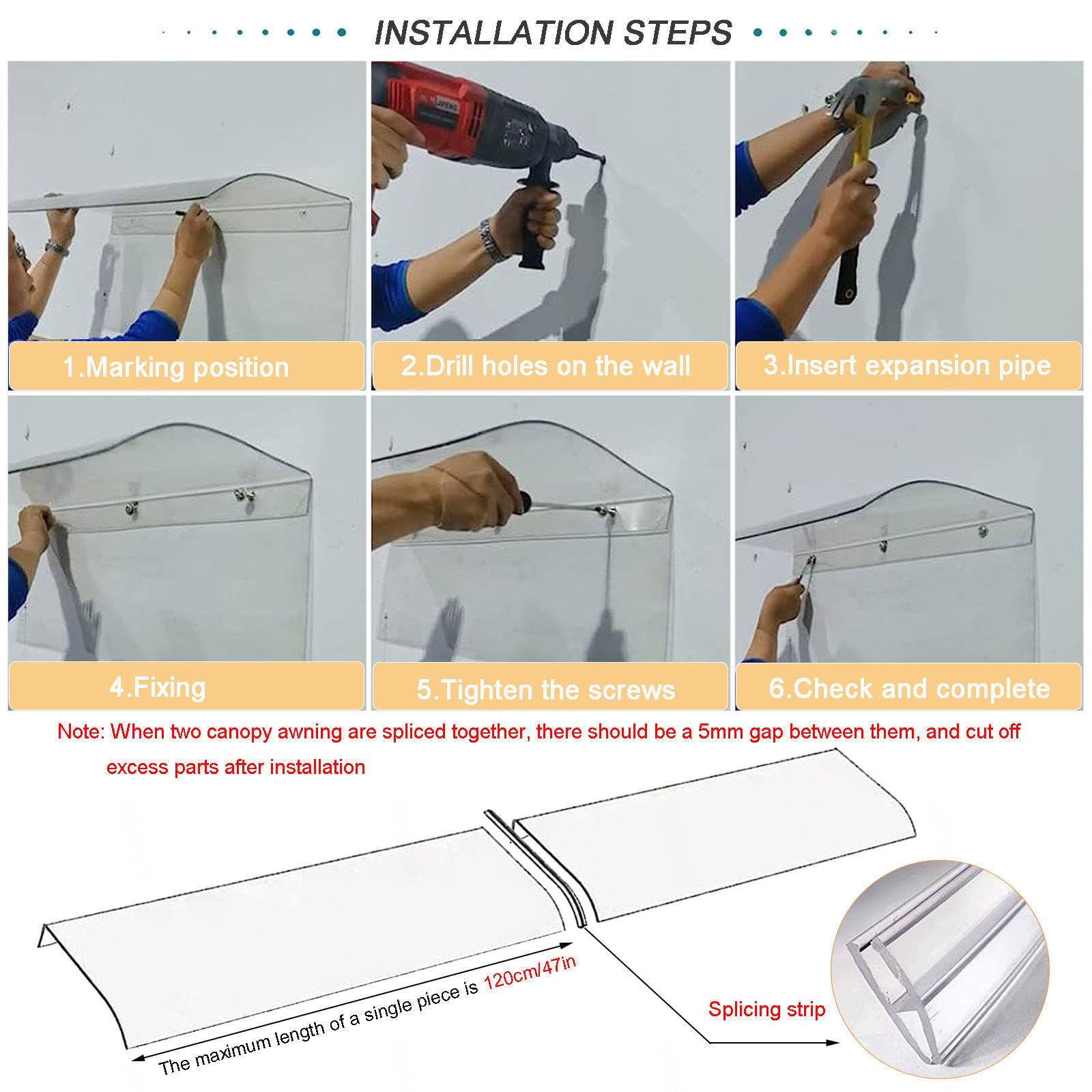 INSTALLATION STEPS

1.Marking position

2.Drill holes on the wall

3.Insert expansion pipe

4.Fixing

5.Tighten the screws

6.Check and complete

Note: When two canopy awning are spliced together, there should be a 5mm gap between them, and cut off excess parts after installation

The maximum length of a single piece is 120cm/47in

Splicing strip