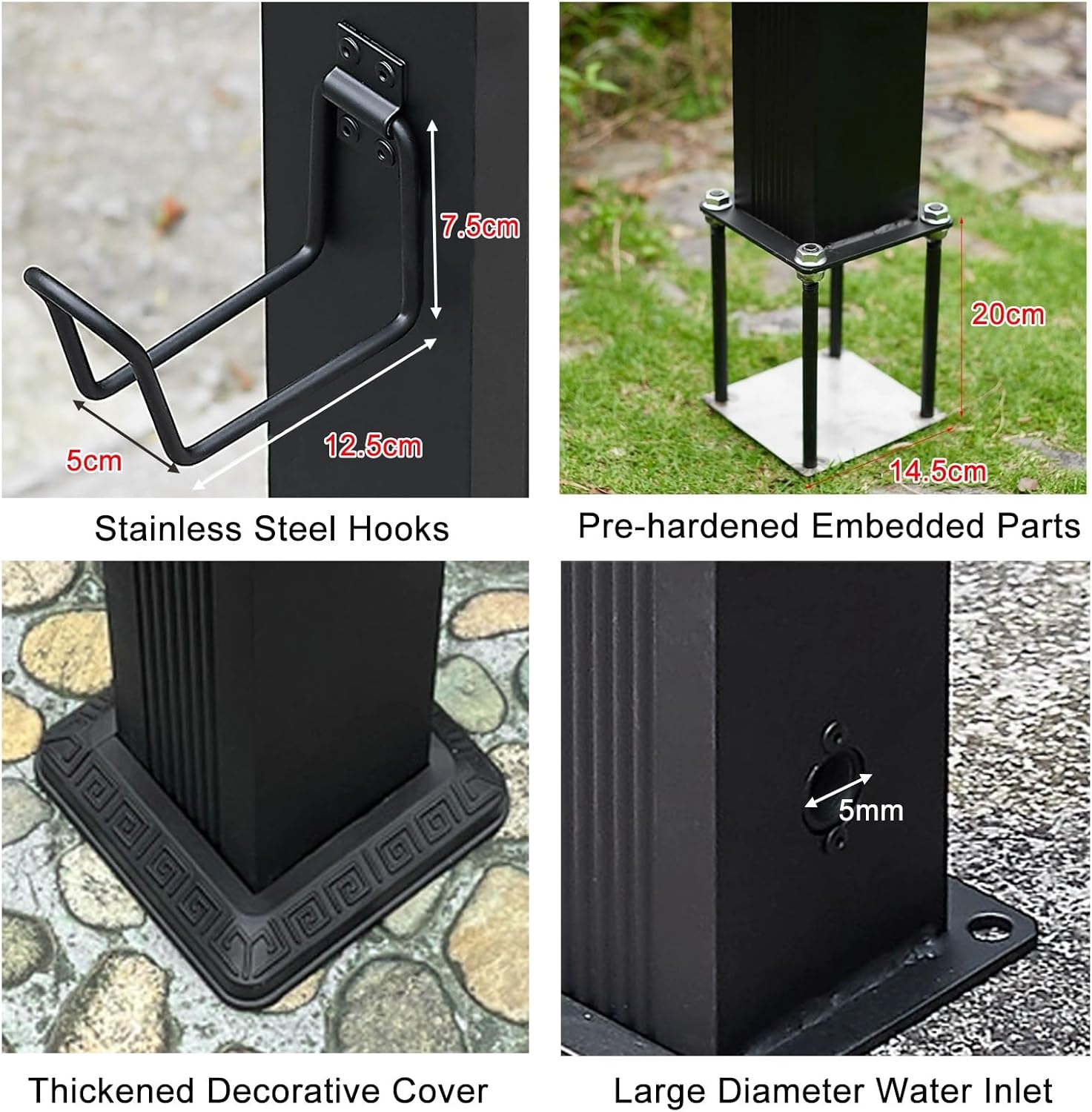 7.5cm

5cm

12.5cm

Stainless Steel Hooks

20cm

14.5cm

Pre-hardened Embedded Parts

Thickened Decorative Cover

5mm

Large Diameter Water Inlet