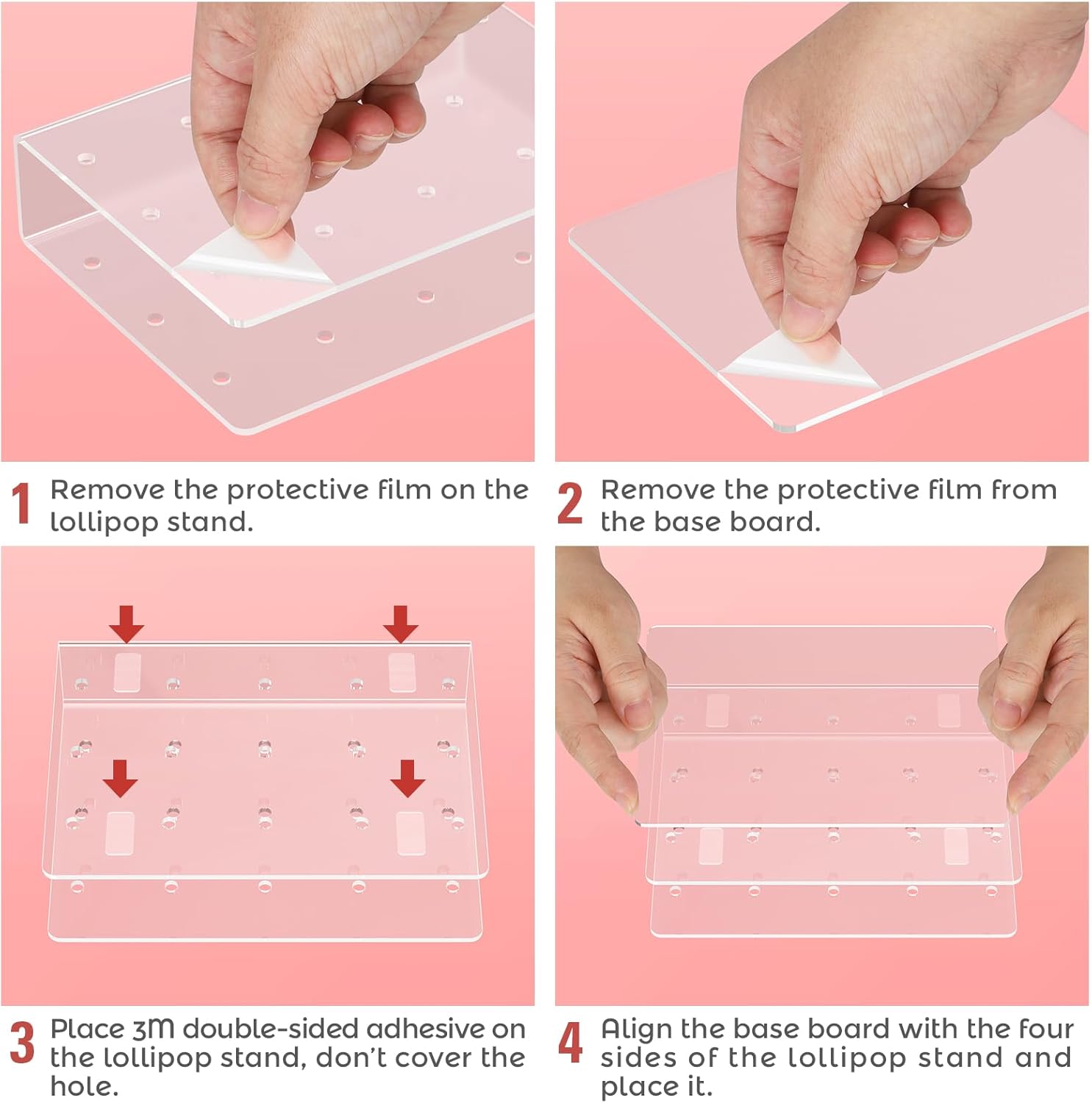 1 Remove the protective film on the lollipop stand.

2 Remove the protective film from the base board.

3 Place 3M double-sided adhesive on the lollipop stand, don't cover the hole.

4 Align the base board with the four sides of the lollipop stand and place it.