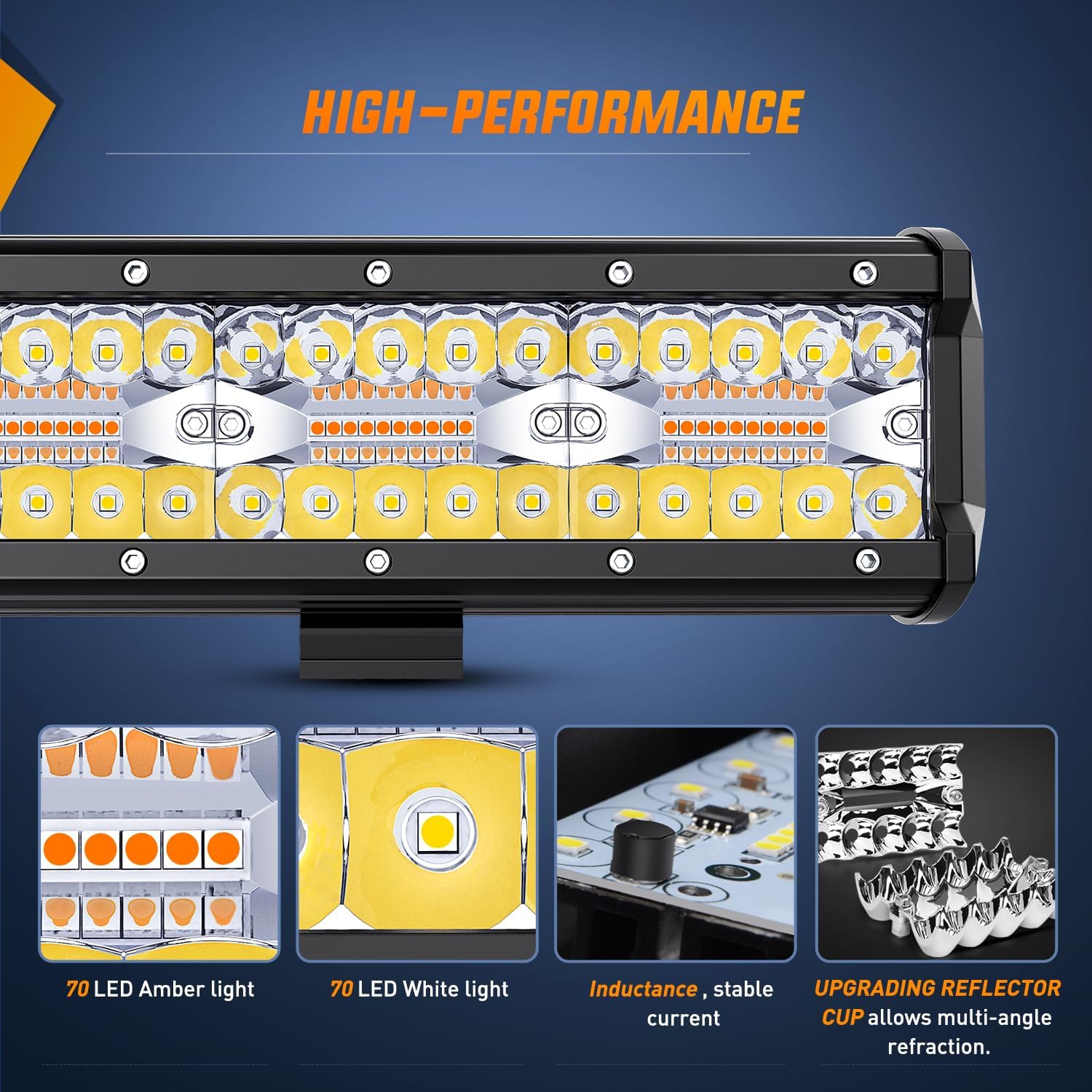 HIGH-PERFORMANCE

70 LED Amber light

70 LED White light

Inductance , stable current

UPGRADING REFLECTOR CUP allows multi-angle refraction.