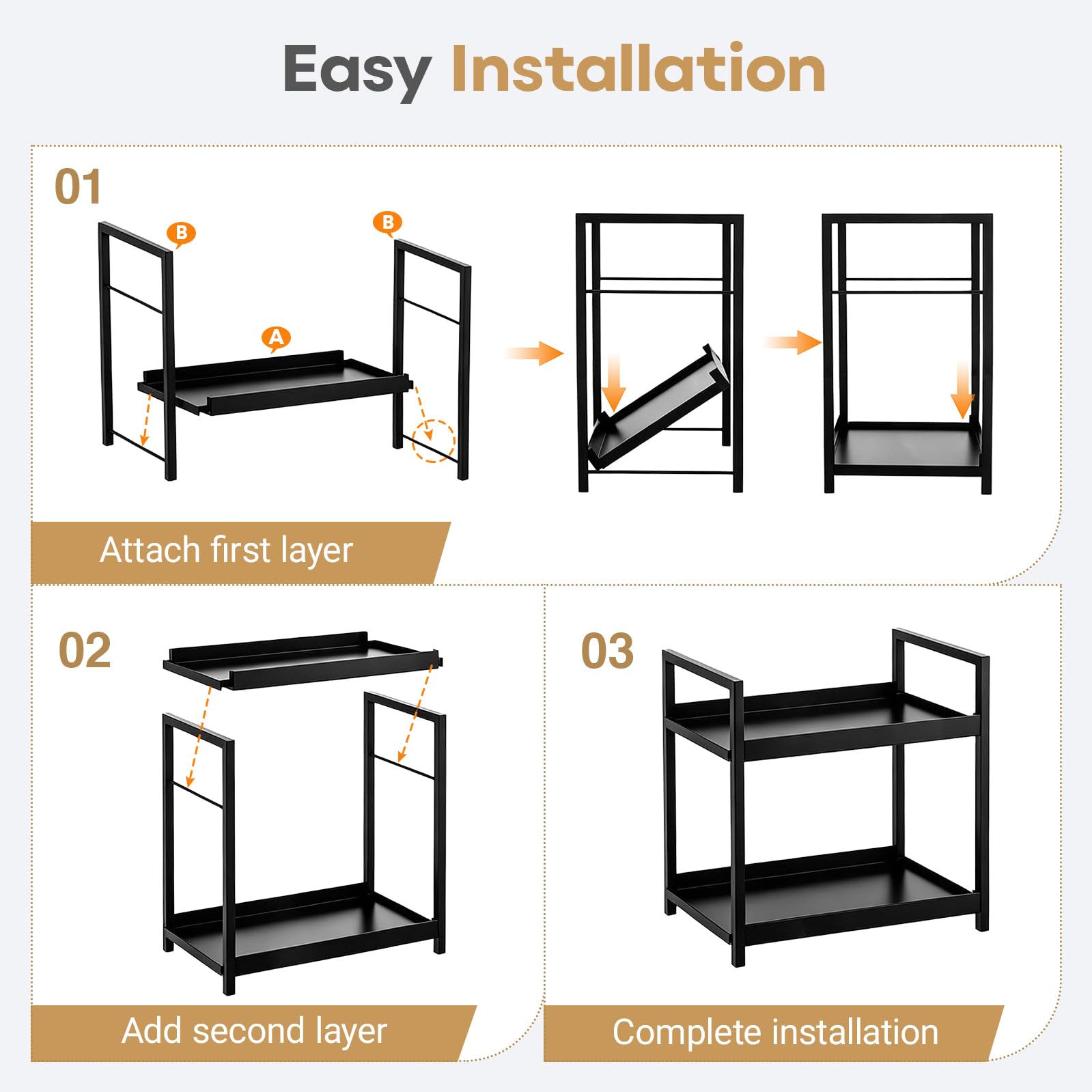 Easy Installation

01

B

B

A

Attach first layer

02

Add second layer

03

Complete installation