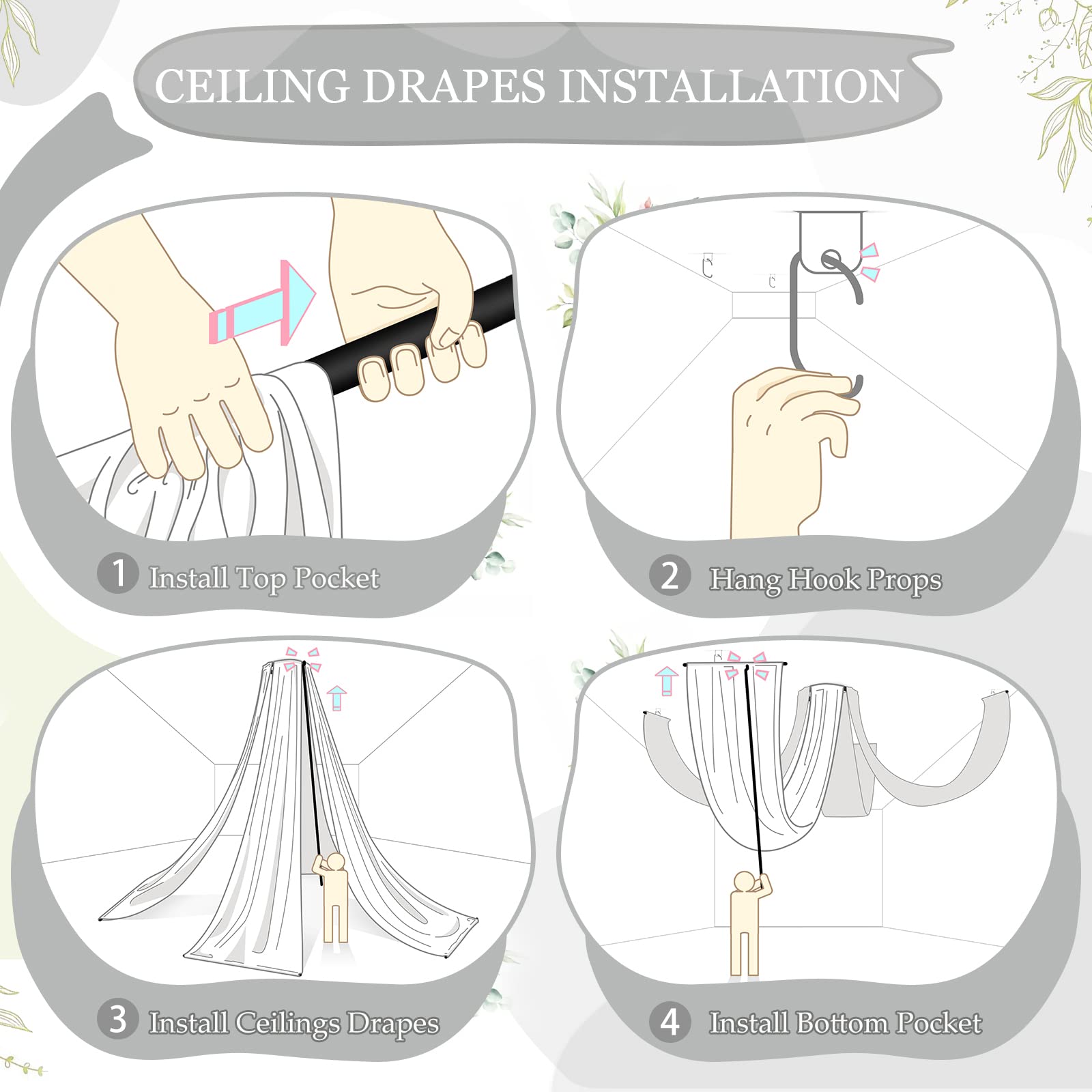 CEILING DRAPES INSTALLATION

1 Install Top Pocket

2 Hang Hook Props

3 Install Ceilings Drapes

4 Install Bottom Pocket