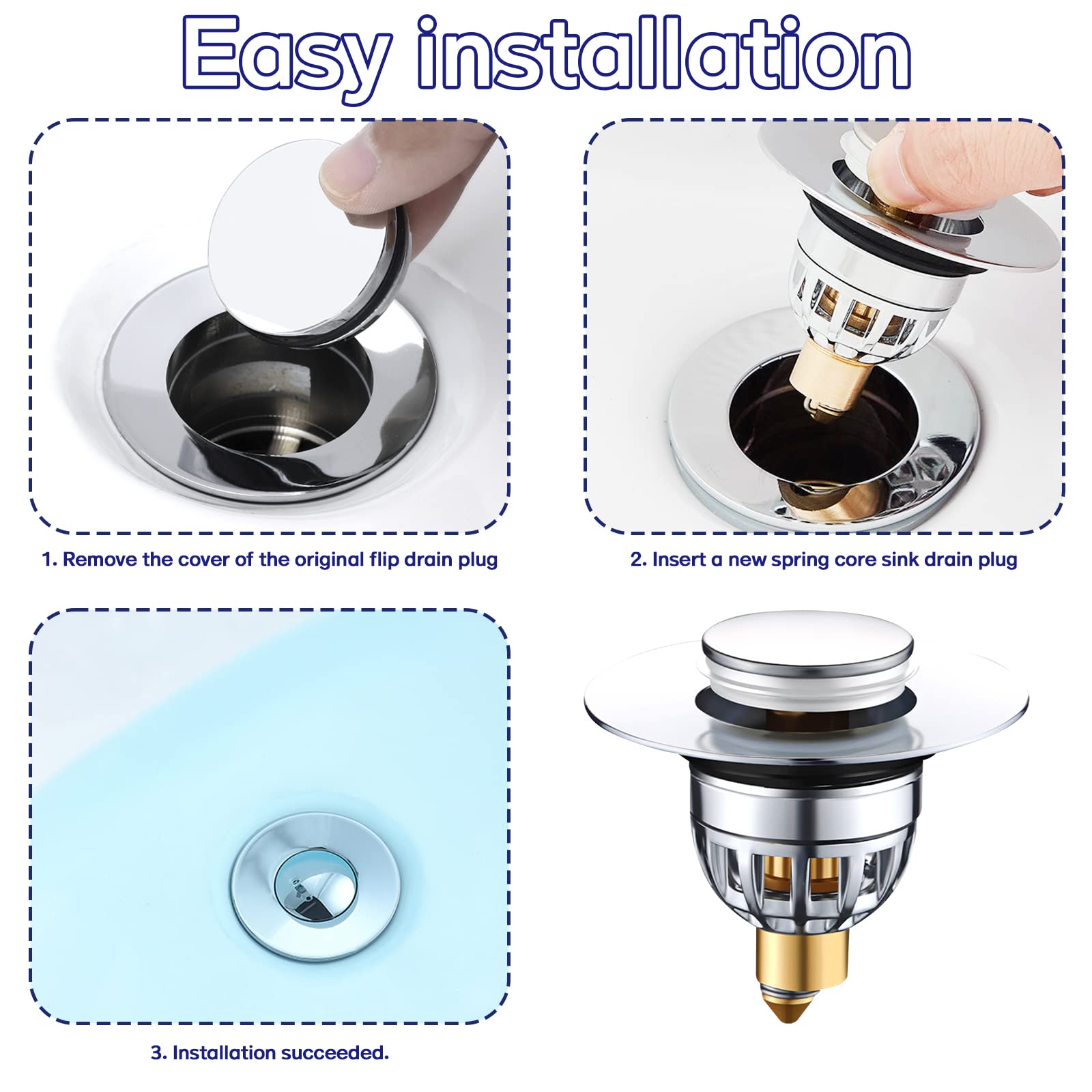 Easy installation

1. Remove the cover of the original flip drain plug

2. Insert a new spring core sink drain plug

3. Installation succeeded.